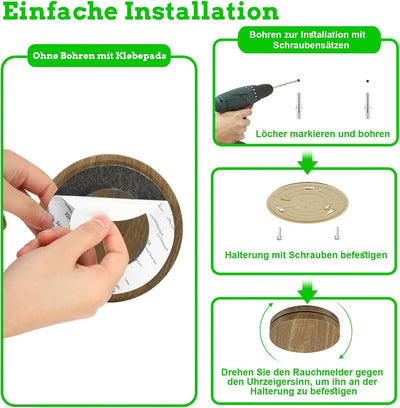 Einfache Installation

Ohne Bohren mit Klebepads

Bohren zur Installation mit Schraubensätzen

Löcher markieren und bohren

Halterung mit Schrauben befestigen

Drehen Sie den Rauchmelder gegen den Uhrzeigersinn, um ihn an der Halterung zu befestigen