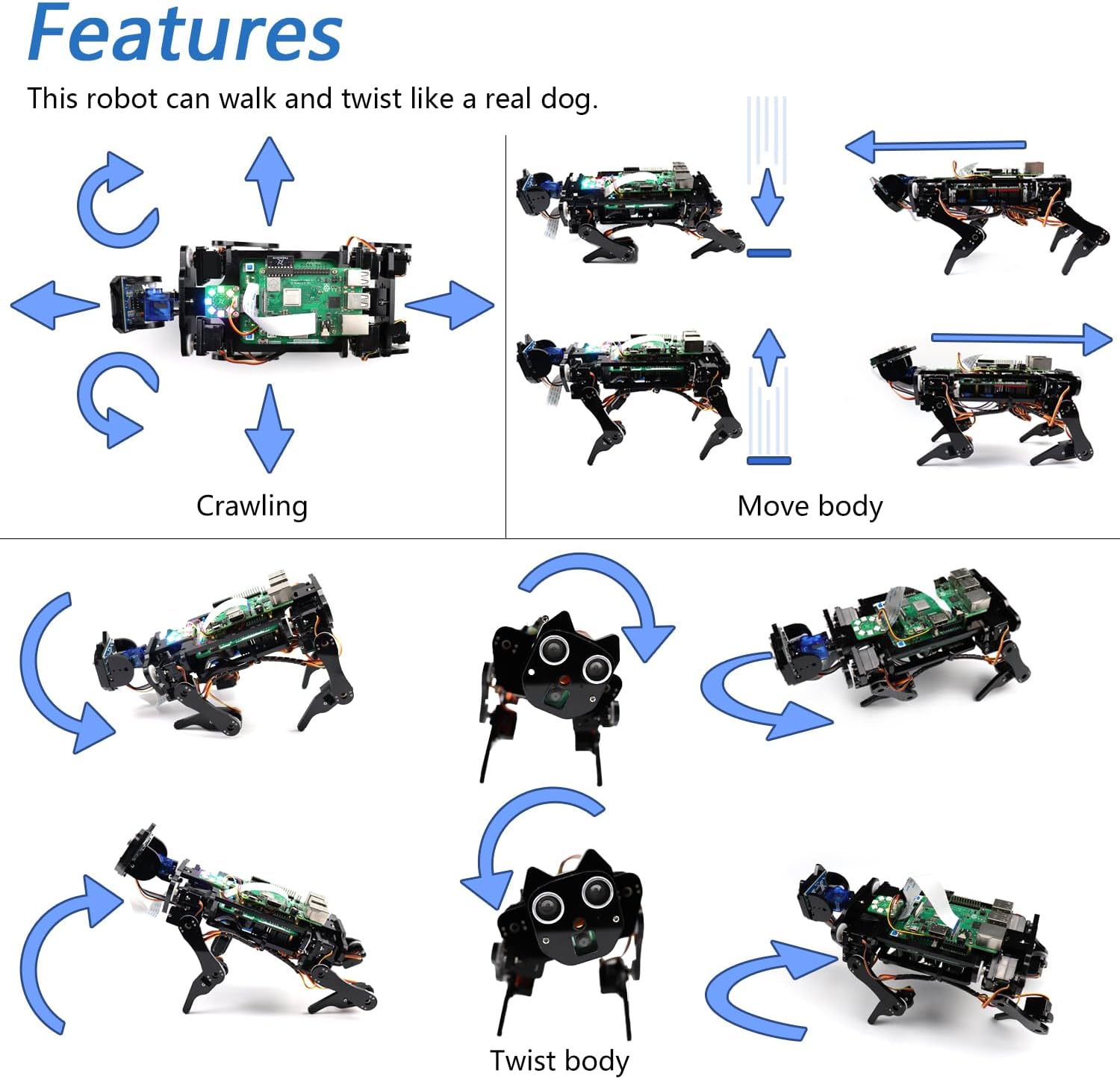 Features

This robot can walk and twist like a real dog.

Crawling

Move body

Twist body