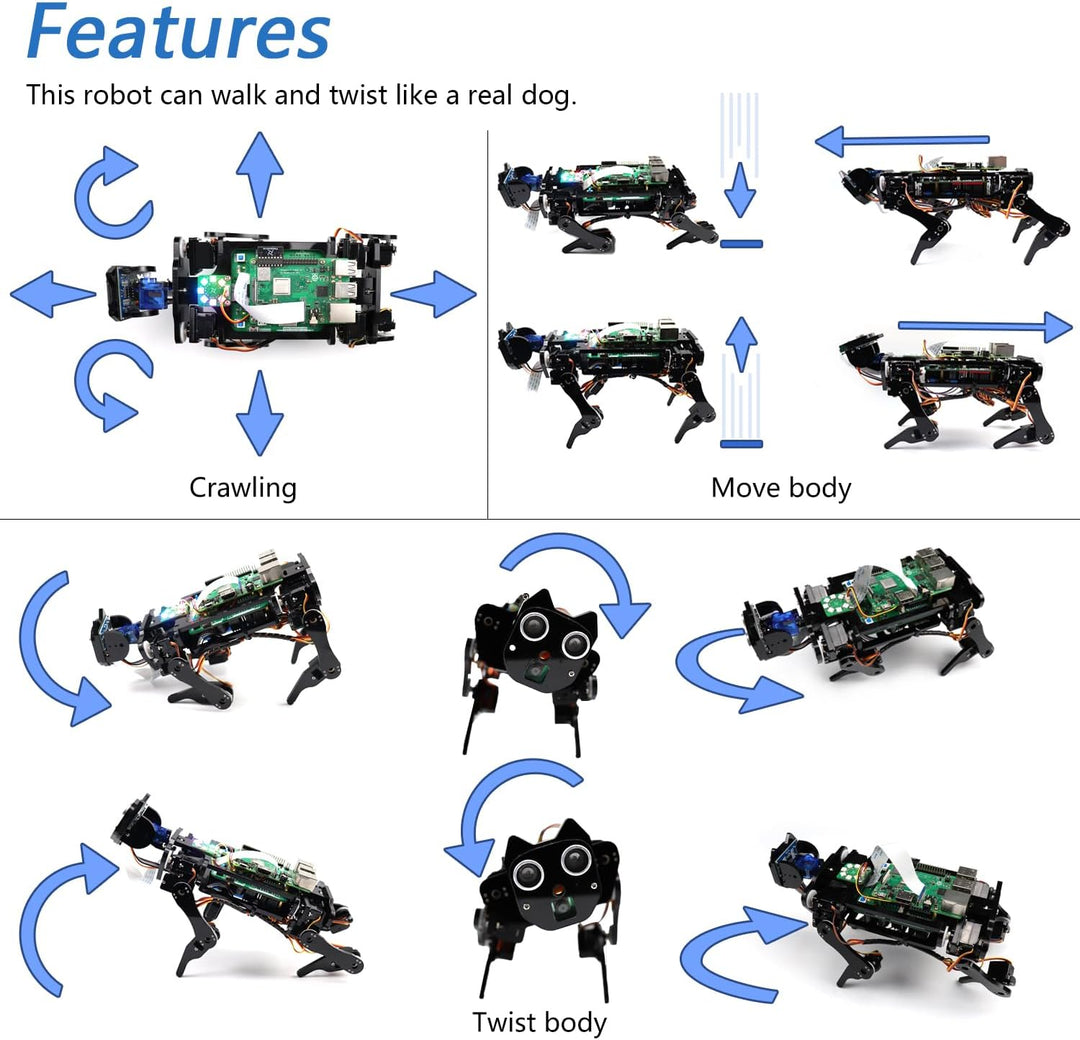 Features

This robot can walk and twist like a real dog.

Crawling

Move body

Twist body