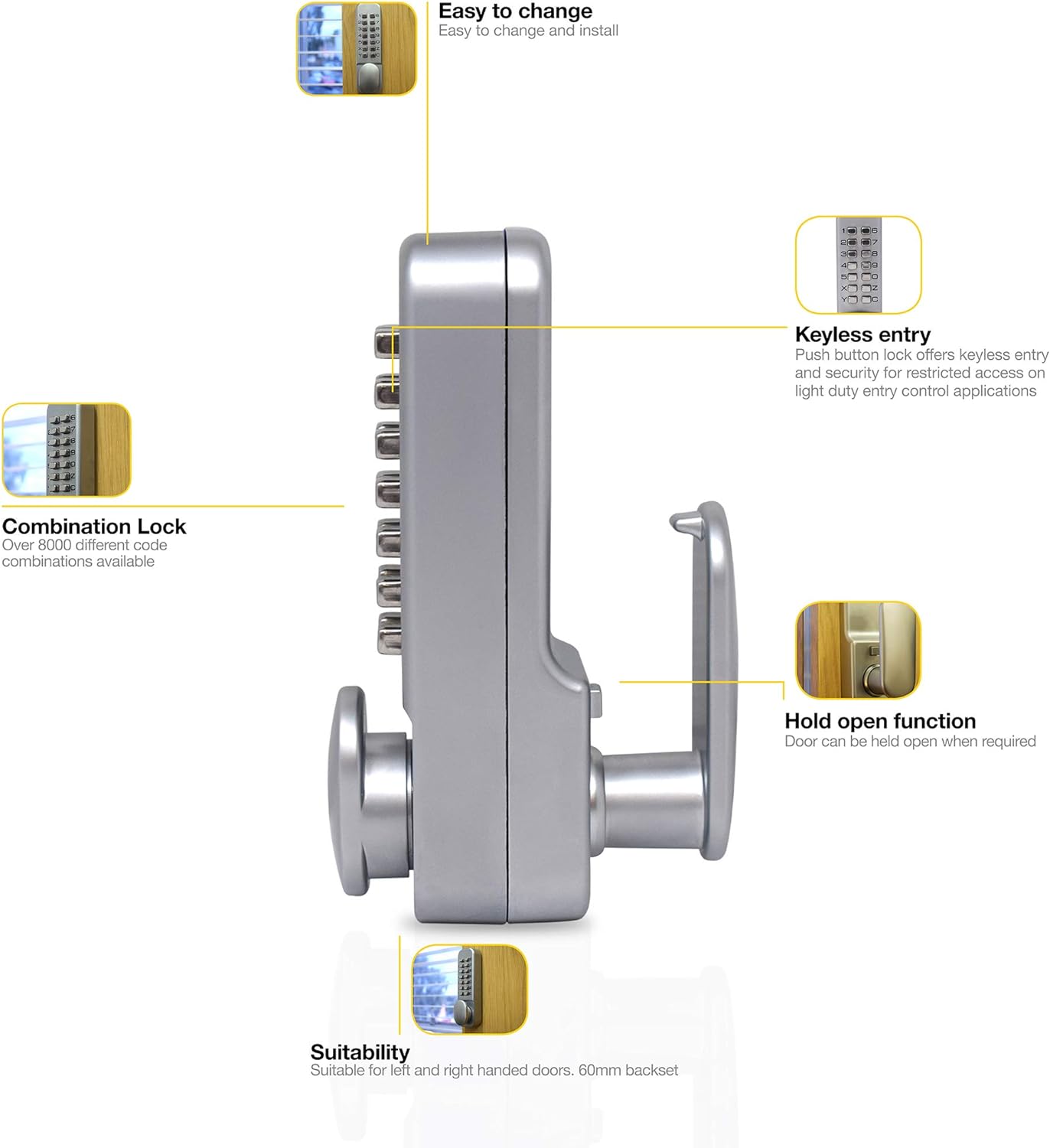 Easy to change
Easy to change and install

1 6
2 7
3 8
4 9
5 0
X Z
Y C

Keyless entry
Push button lock offers keyless entry and security for restricted access on light duty entry control applications

Combination Lock
Over 8000 different code combinations available

Hold open function
Door can be held open when required

Suitability
Suitable for left and right handed doors. 60mm backset