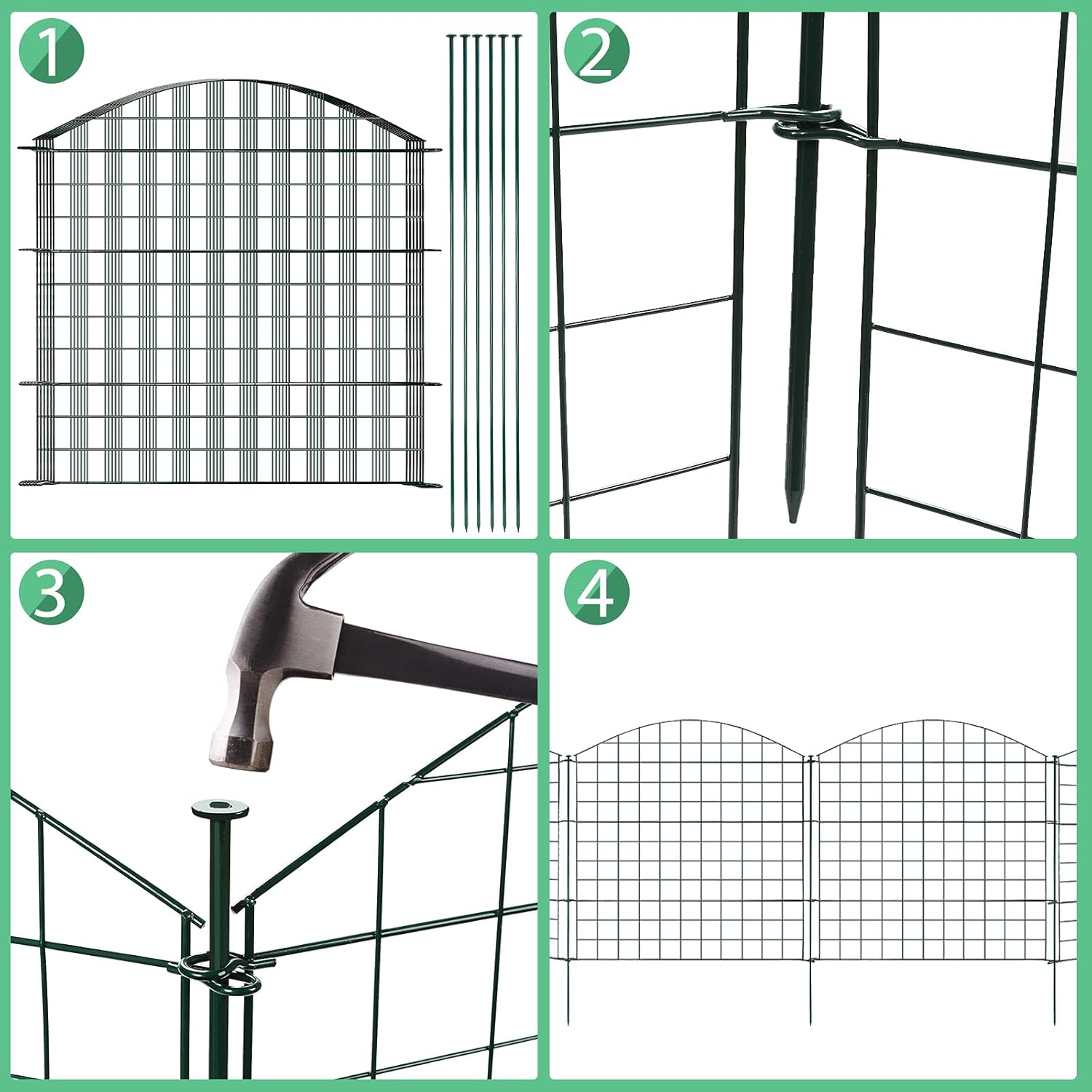 1

2

3

4