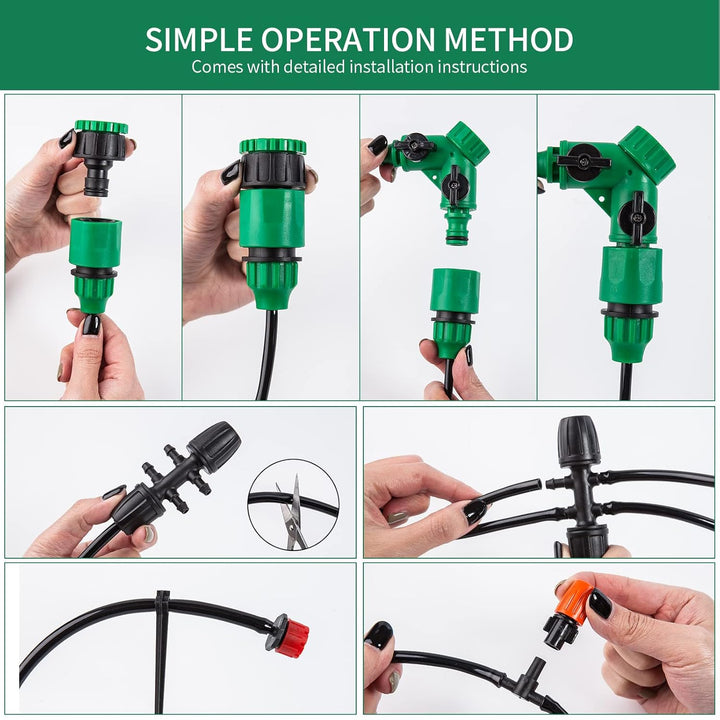 SIMPLE OPERATION METHOD
Comes with detailed installation instructions