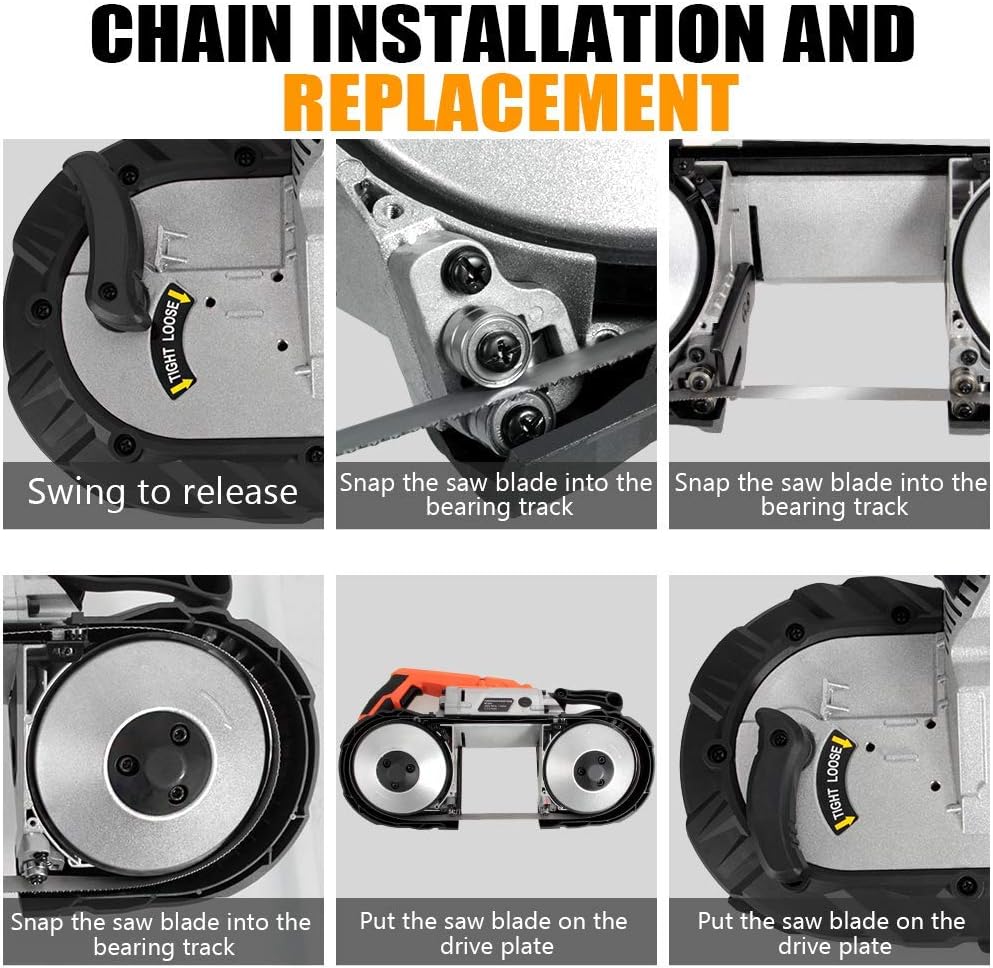 CHAIN INSTALLATION AND REPLACEMENT

TIGHT LOOSE

Swing to release

Snap the saw blade into the bearing track

Snap the saw blade into the bearing track

Snap the saw blade into the bearing track

Put the saw blade on the drive plate

TIGHT LOOSE

Put the saw blade on the drive plate