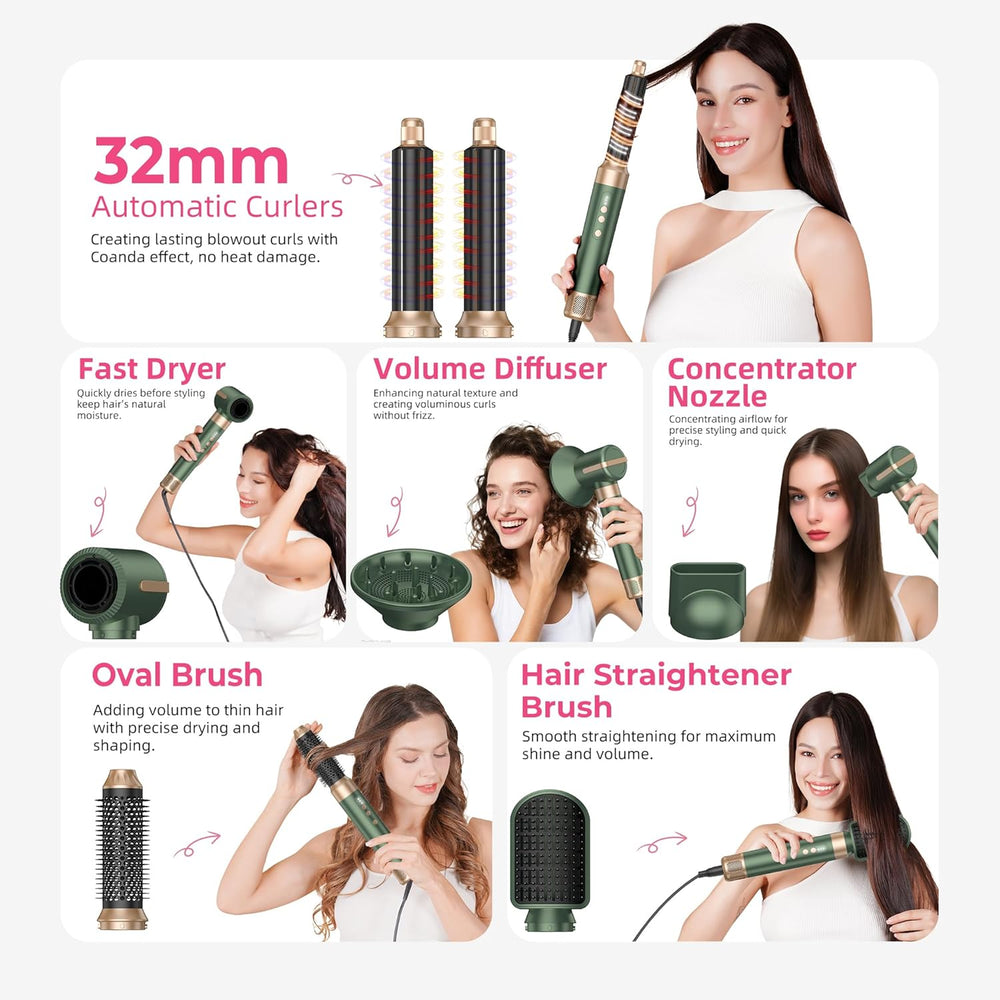 32mm
Automatic Curlers
Creating lasting blowout curls with Coanda effect, no heat damage.

Fast Dryer
Quickly dries before styling keep hair's natural moisture.

Volume Diffuser
Enhancing natural texture and creating voluminous curls without frizz.

Concentrator Nozzle
Concentrating airflow for precise styling and quick drying.

Oval Brush
Adding volume to thin hair with precise drying and shaping.

Hair Straightener Brush
Smooth straightening for maximum shine and volume.