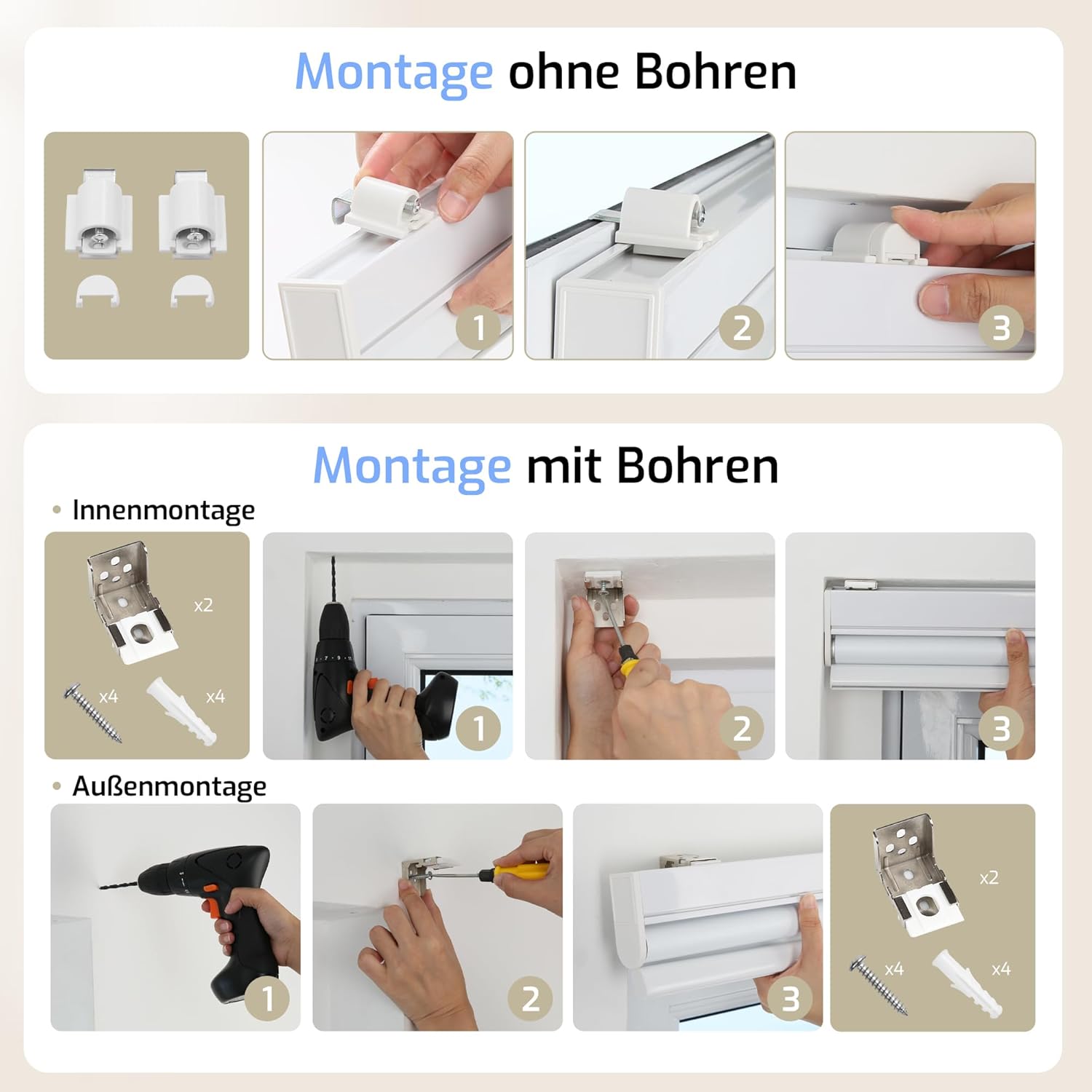 Montage ohne Bohren

1

2

3

Montage mit Bohren

• Innenmontage

x2

x4

x4

1

2

3

• Außenmontage

1

2

3

x2

x4

x4