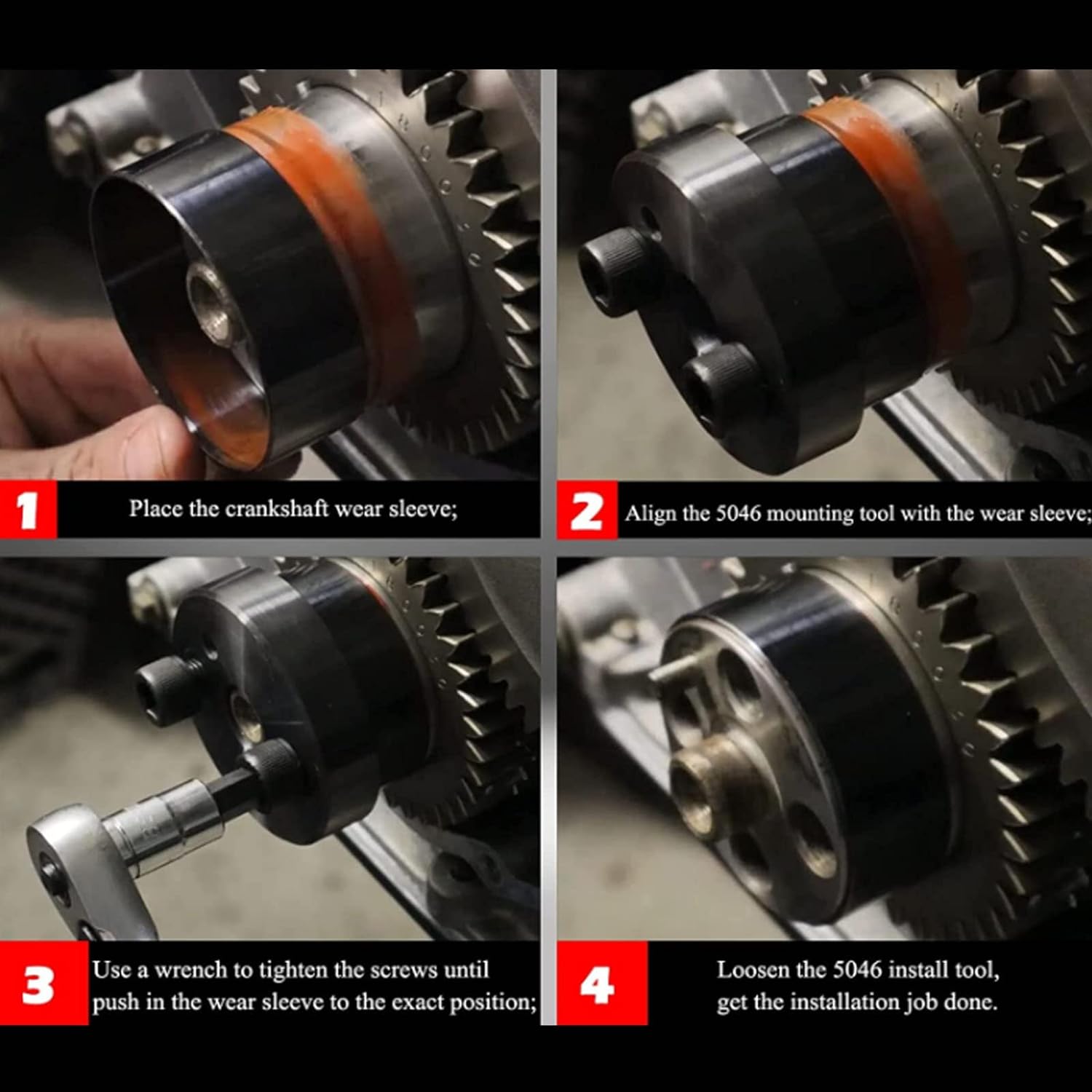 1

Place the crankshaft wear sleeve;

2

Align the 5046 mounting tool with the wear sleeve;

3

Use a wrench to tighten the screws until push in the wear sleeve to the exact position;

4

Loosen the 5046 install tool, get the installation job done.