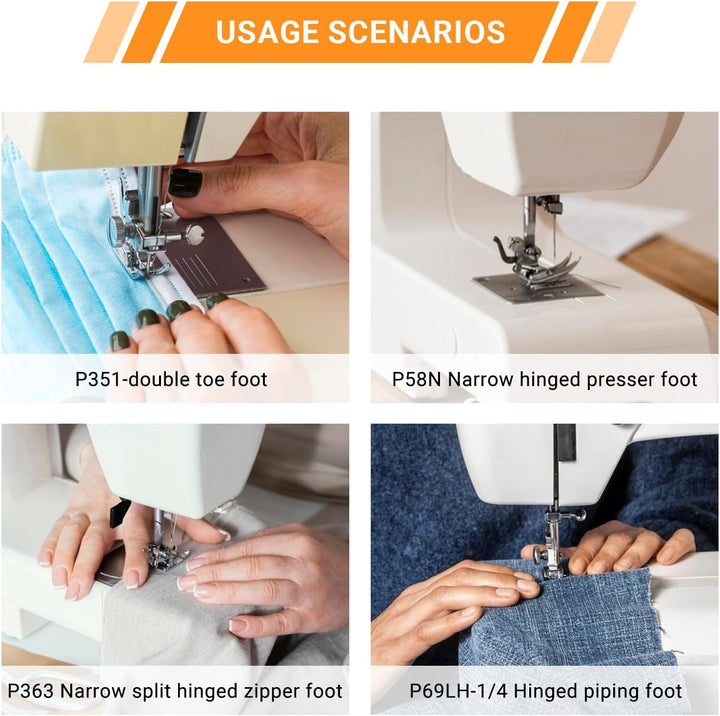 USAGE SCENARIOS

P351-double toe foot

P58N Narrow hinged presser foot

P363 Narrow split hinged zipper foot

P69LH-1/4 Hinged piping foot