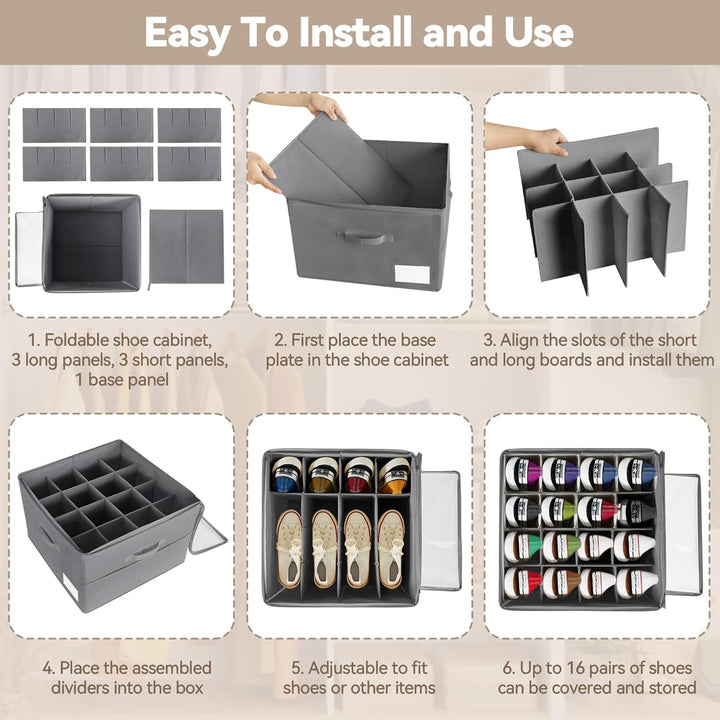 Easy To Install and Use

1. Foldable shoe cabinet, 3 long panels, 3 short panels, 1 base panel

2. First place the base plate in the shoe cabinet

3. Align the slots of the short and long boards and install them

4. Place the assembled dividers into the box

5. Adjustable to fit shoes or other items

6. Up to 16 pairs of shoes can be covered and stored