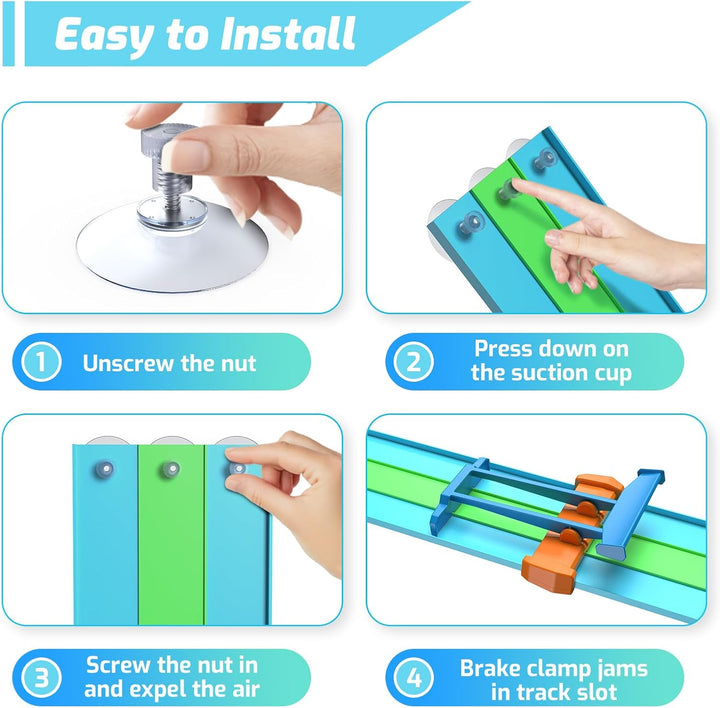 Easy to Install

1 Unscrew the nut

2 Press down on the suction cup

3 Screw the nut in and expel the air

4 Brake clamp jams in track slot