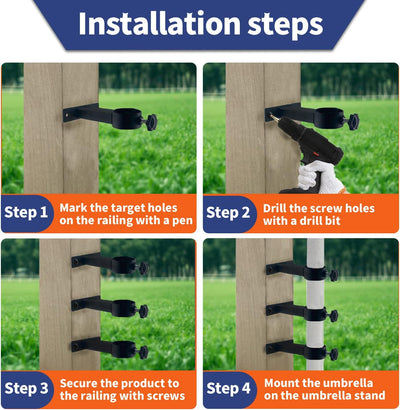 Installation steps

Step 1 Mark the target holes on the railing with a pen

Step 2 Drill the screw holes with a drill bit

Step 3 Secure the product to the railing with screws

Step 4 Mount the umbrella on the umbrella stand