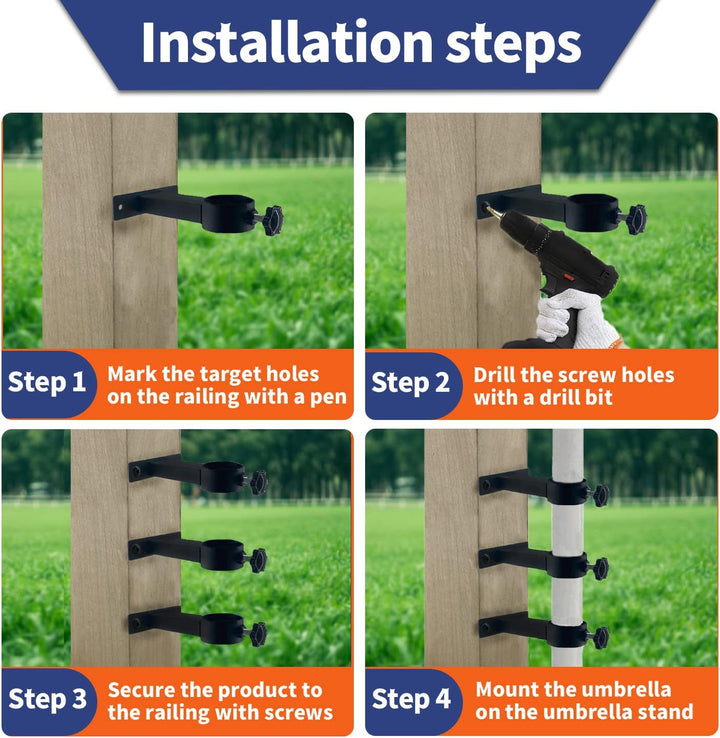 Installation steps

Step 1 Mark the target holes on the railing with a pen

Step 2 Drill the screw holes with a drill bit

Step 3 Secure the product to the railing with screws

Step 4 Mount the umbrella on the umbrella stand