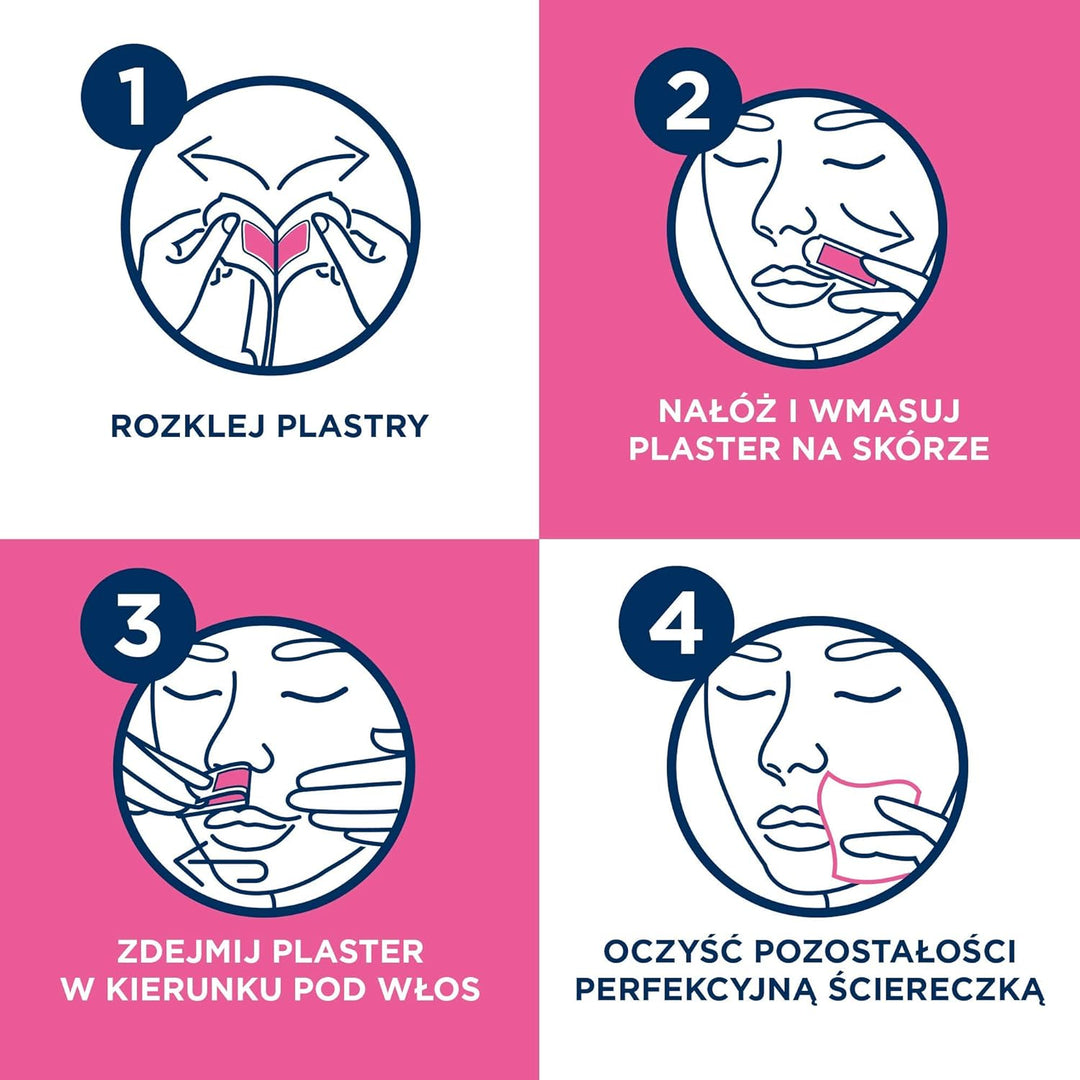 1

ROZKLEJ PLASTRY

2

NAŁÓŻ I WMASUJ PLASTER NA SKÓRZE

3

ZDEJMIJ PLASTER W KIERUNKU POD WŁOS

4

OCZYŚĆ POZOSTAŁOŚCI PERFEKCYJNĄ ŚCIERECZKĄ