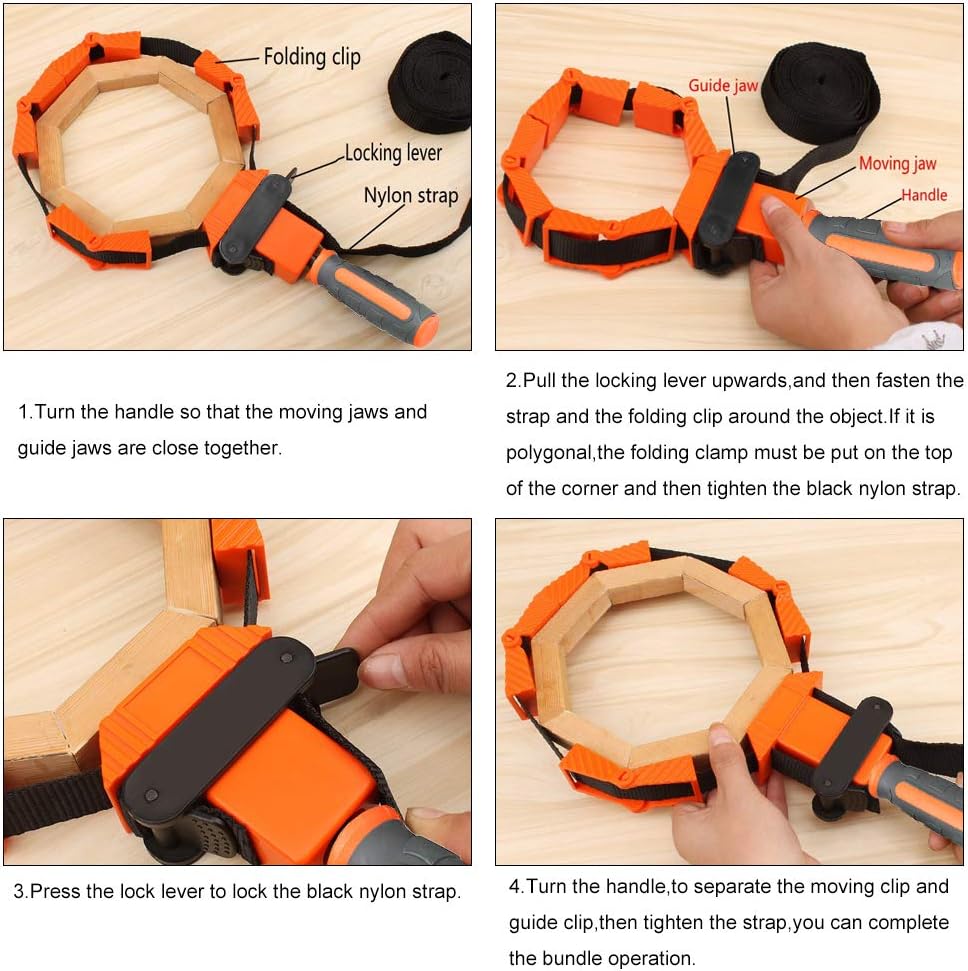 Folding clip

Locking lever

Nylon strap

Guide jaw

Moving jaw

Handle

1.Turn the handle so that the moving jaws and guide jaws are close together.

2.Pull the locking lever upwards,and then fasten the strap and the folding clip around the object.If it is polygonal,the folding clamp must be put on the top of the corner and then tighten the black nylon strap.

3.Press the lock lever to lock the black nylon strap.

4.Turn the handle,to separate the moving clip and guide clip,then tighten the strap,you can complete the bundle operation.