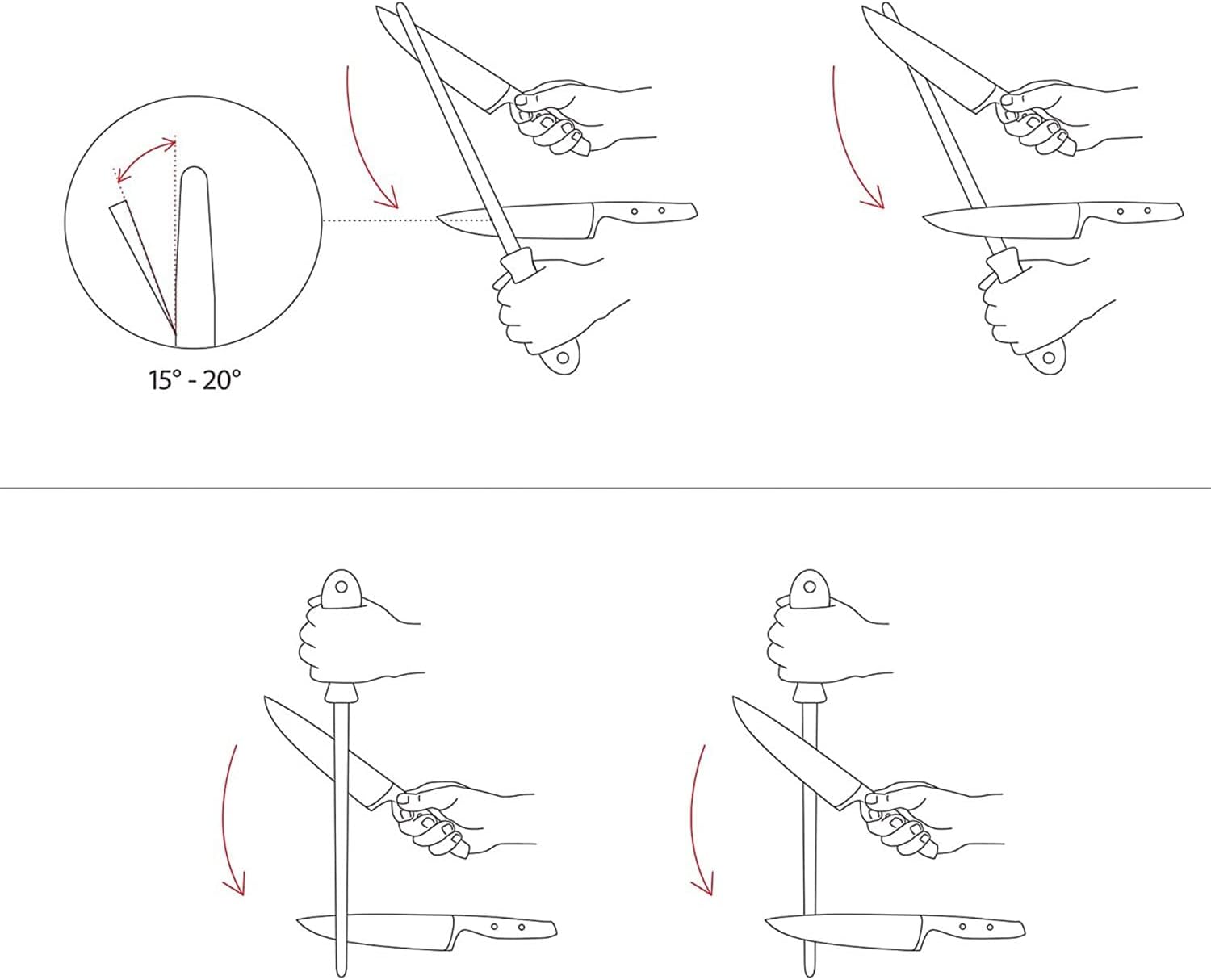 15° - 20°