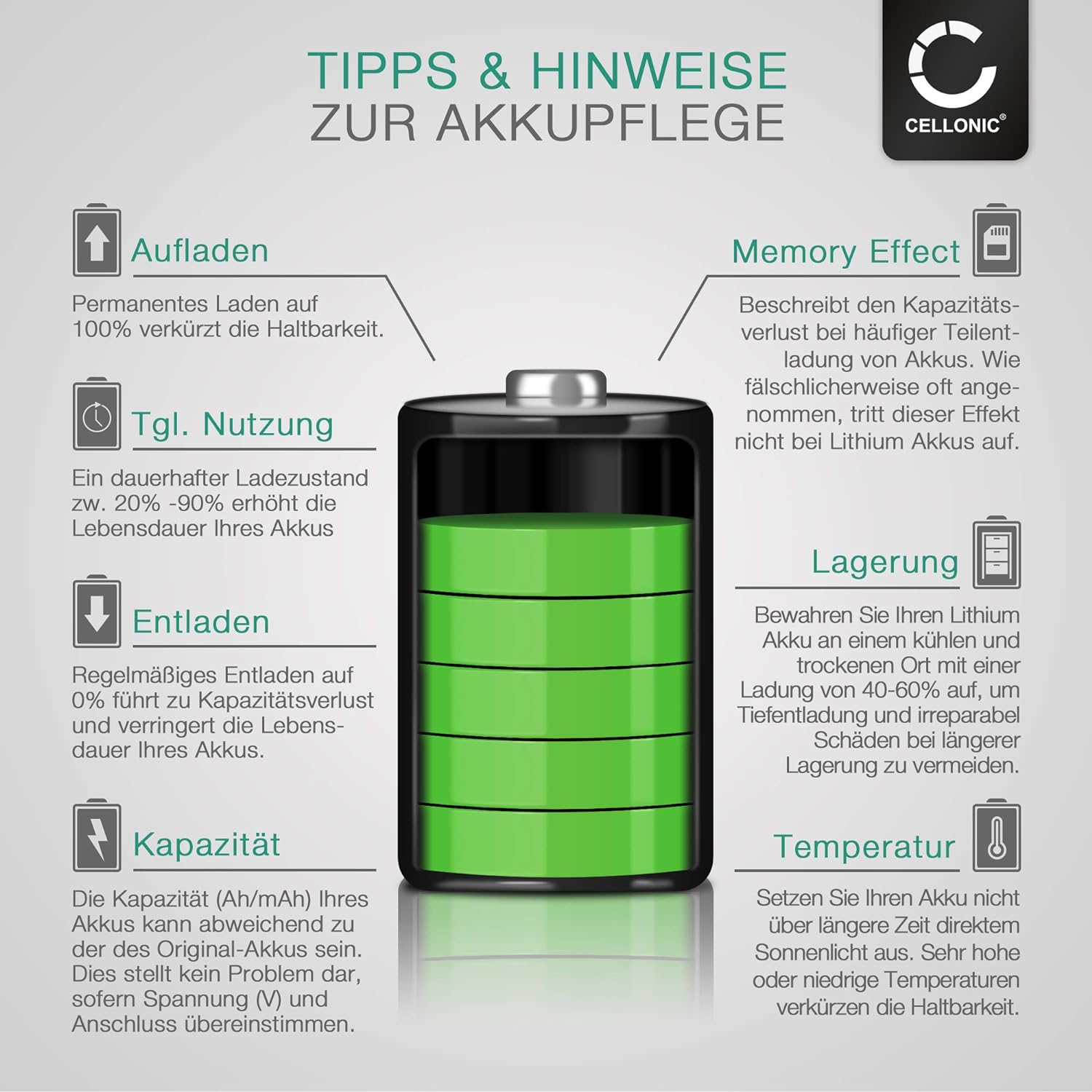 TIPPS & HINWEISE
ZUR AKKUPFLEGE

CELLONIC®

Aufladen

Permanentes Laden auf 100% verkürzt die Haltbarkeit.

Tgl. Nutzung

Ein dauerhafter Ladezustand zw. 20% -90% erhöht die Lebensdauer Ihres Akkus

Entladen

Regelmäßiges Entladen auf 0% führt zu Kapazitätsverlust und verringert die Lebensdauer Ihres Akkus.

Kapazität

Die Kapazität (Ah/mAh) Ihres Akkus kann abweichend zu der des Original-Akkus sein. Dies stellt kein Problem dar, sofern Spannung (V) und Anschluss übereinstimmen.

Memory Effect

Beschreibt den Kapazitätsverlust bei häufiger Teilentladung von Akkus. Wie fälschlicherweise oft angenommen, tritt dieser Effekt nicht bei Lithium Akkus auf.

Lagerung

Bewahren Sie Ihren Lithium Akku an einem kühlen und trockenen Ort mit einer Ladung von 40-60% auf, um Tiefentladung und irreparabel Schäden bei längerer Lagerung zu vermeiden.

Temperatur

Setzen Sie Ihren Akku nicht über längere Zeit direktem Sonnenlicht aus. Sehr hohe oder niedrige Temperaturen verkürzen die Haltbarkeit.