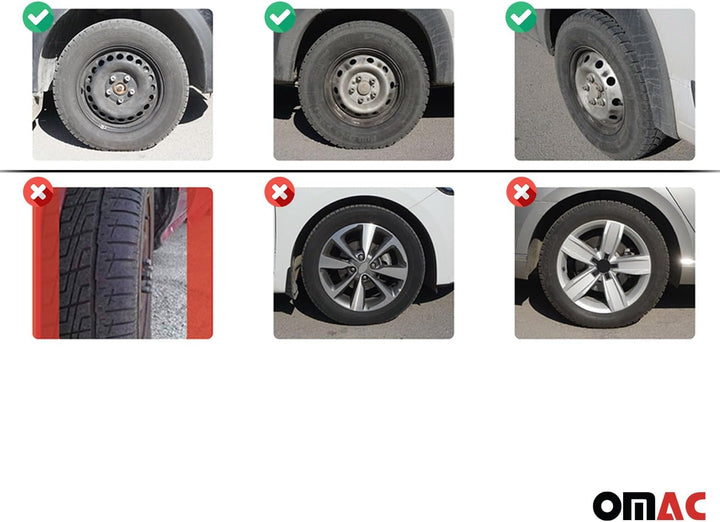 OMAC