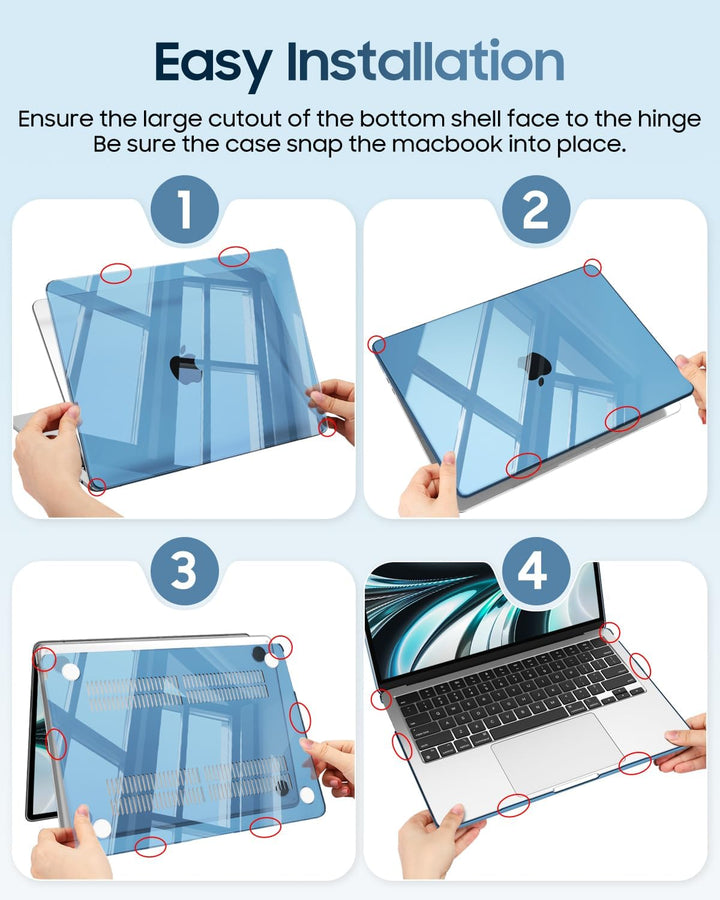 Easy Installation

Ensure the large cutout of the bottom shell face to the hinge
Be sure the case snap the macbook into place.

1

2

3

4