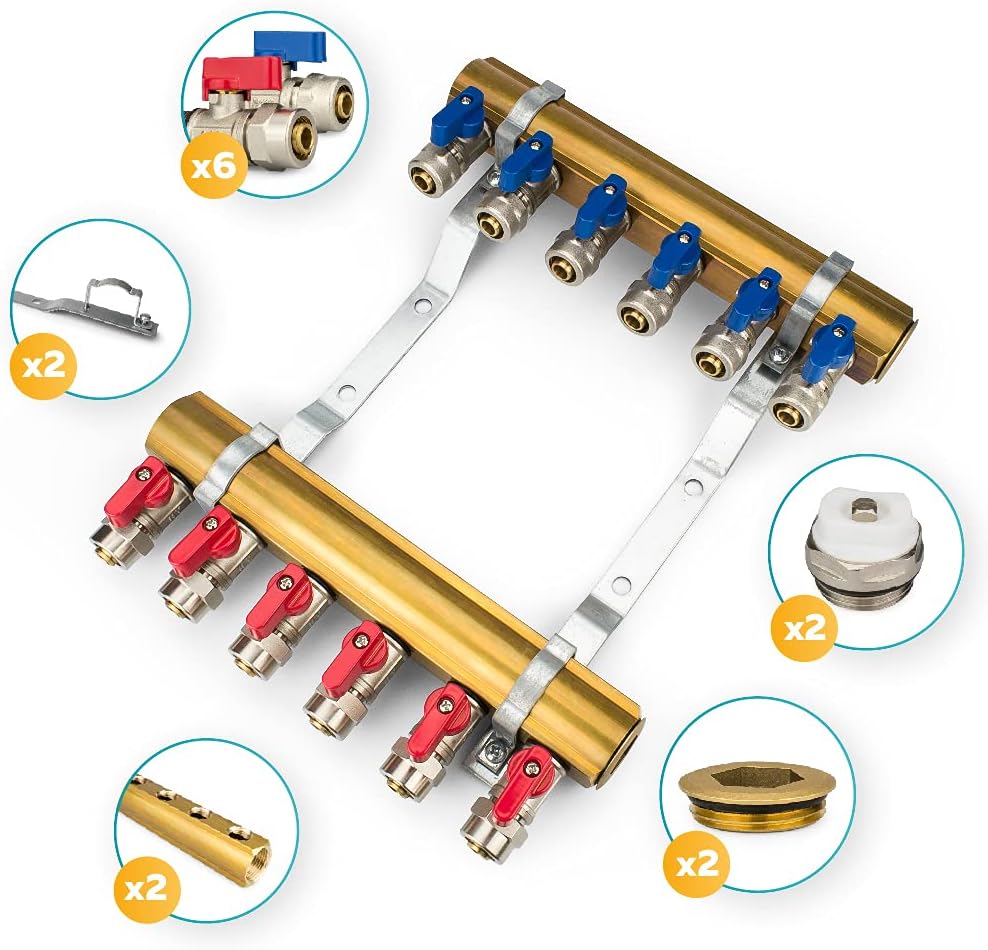 x6

x2

x2

x2

x2