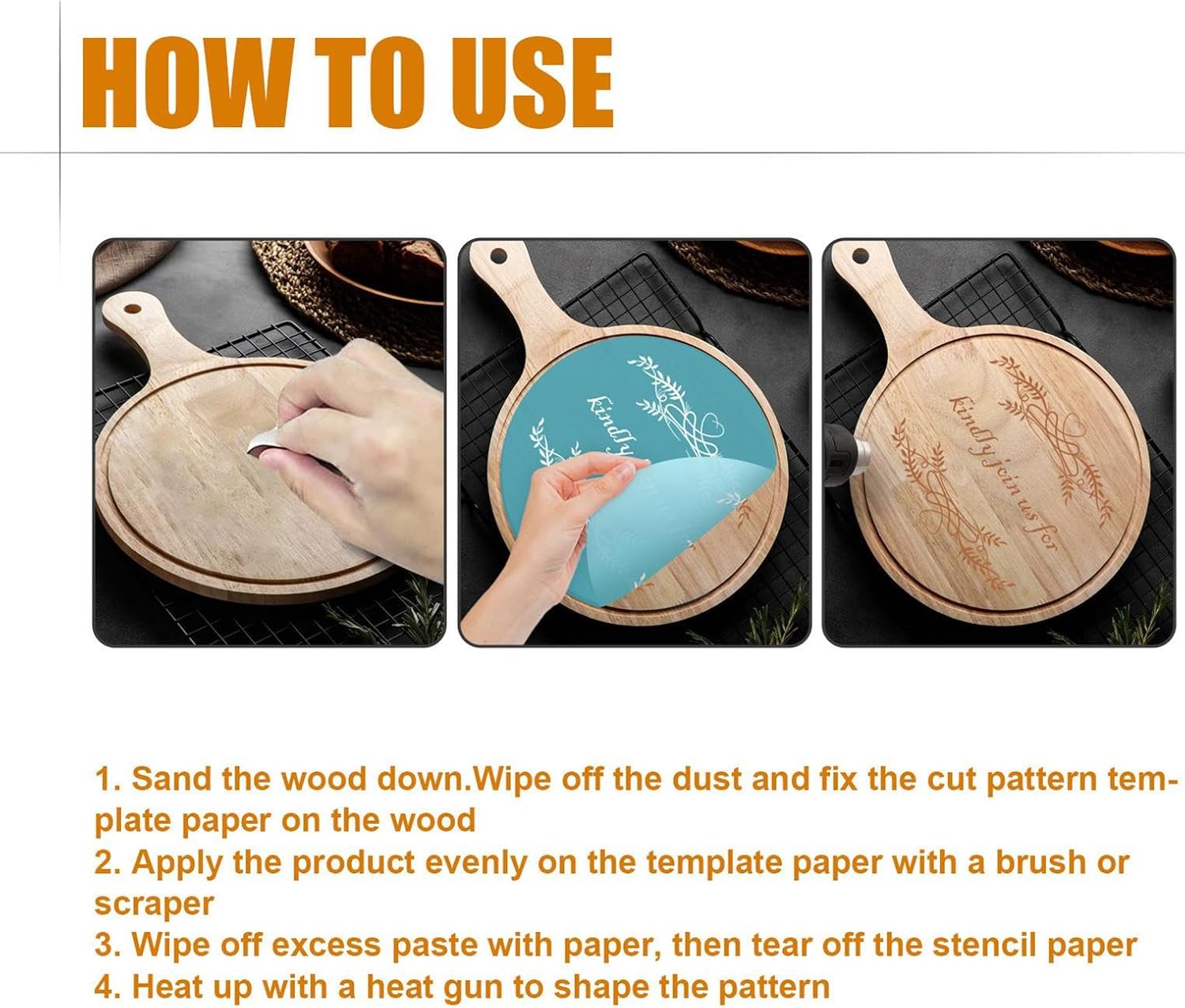 HOW TO USE

kindly

kindly join us for

1. Sand the wood down.Wipe off the dust and fix the cut pattern template paper on the wood
2. Apply the product evenly on the template paper with a brush or scraper
3. Wipe off excess paste with paper, then tear off the stencil paper
4. Heat up with a heat gun to shape the pattern