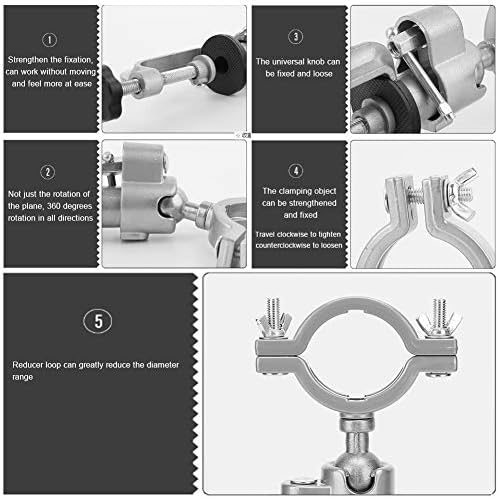 1

Strengthen the fixation, can work without moving and feel more at ease

3

The universal knob can be fixed and loose

2

Not just the rotation of the plane, 360 degrees rotation in all directions

4

The clamping object can be strengthened and fixed

Travel clockwise to tighten counterclockwise to loosen

5

Reducer loop can greatly reduce the diameter range