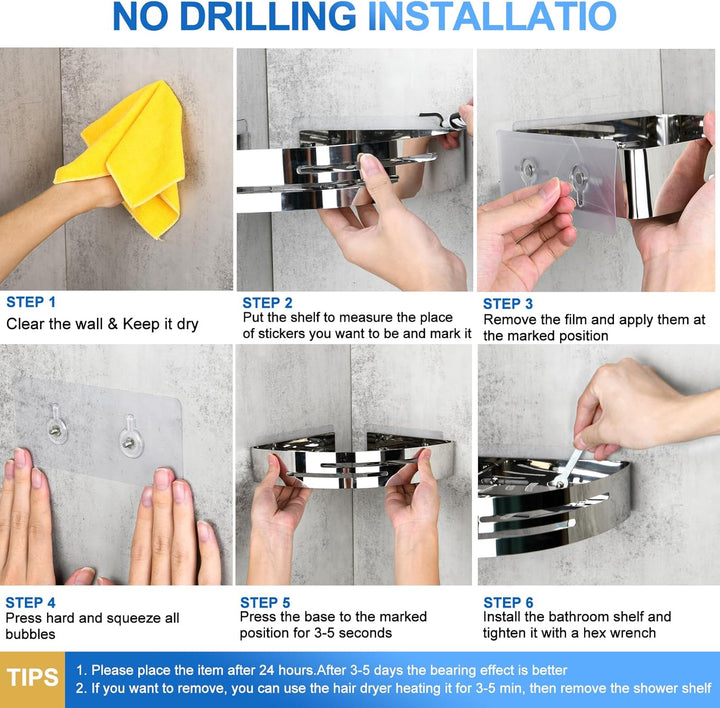 NO DRILLING INSTALLATIO

STEP 1
Clear the wall & Keep it dry

STEP 2
Put the shelf to measure the place of stickers you want to be and mark it

STEP 3
Remove the film and apply them at the marked position

STEP 4
Press hard and squeeze all bubbles

STEP 5
Press the base to the marked position for 3-5 seconds

STEP 6
Install the bathroom shelf and tighten it with a hex wrench

TIPS
1. Please place the item after 24 hours.After 3-5 days the bearing effect is better
2. If you want to remove, you can use the hair dryer heating it for 3-5 min, then remove the shower shelf