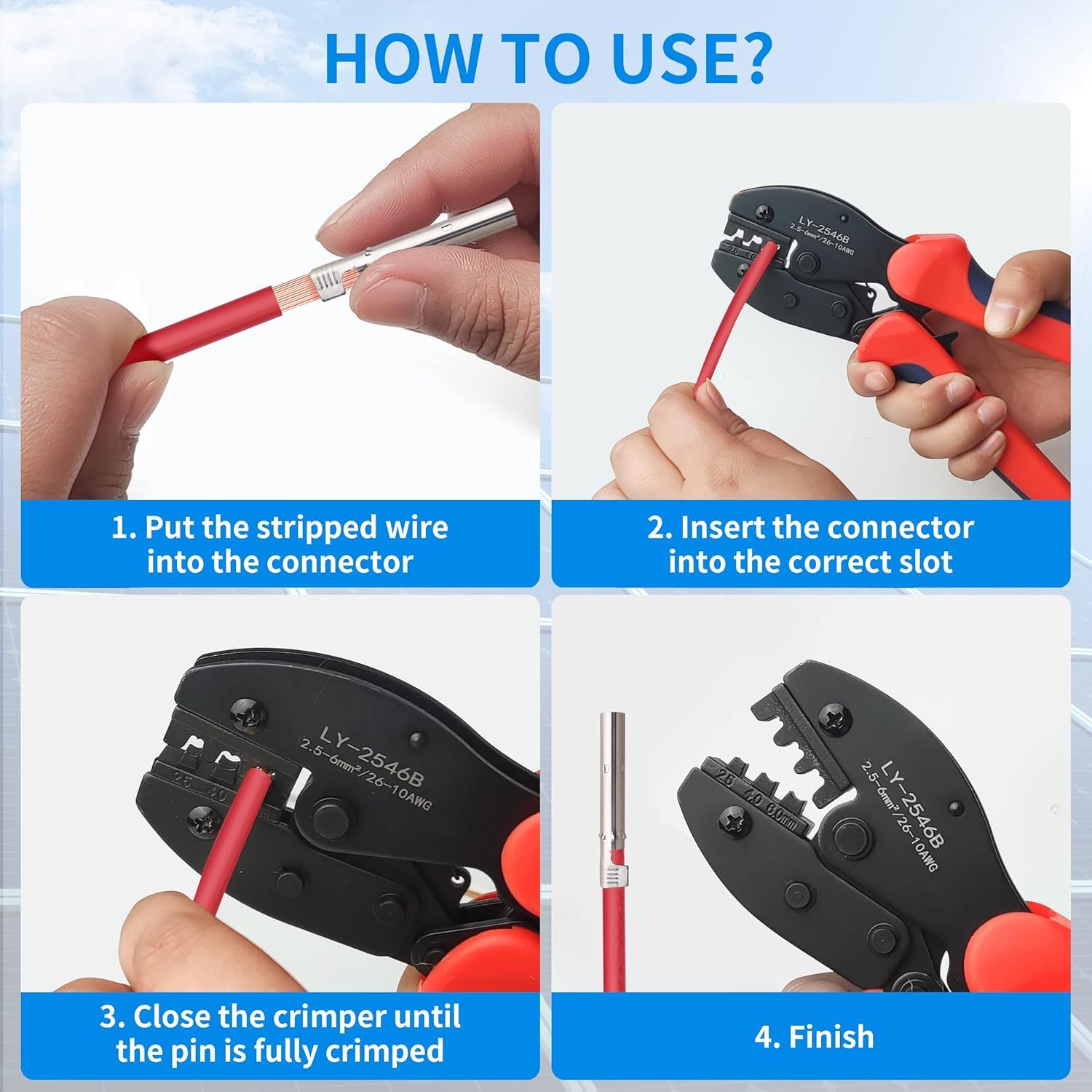 HOW TO USE?

LY-2546B
2.5-6mm²/26-10AWG
25 40

1. Put the stripped wire into the connector

2. Insert the connector into the correct slot

LY-2546B
2.5-6mm²/26-10AWG
25 40

LY-2546B
2.5-6mm²/26-10AWG
25 40 60mm

3. Close the crimper until the pin is fully crimped

4. Finish