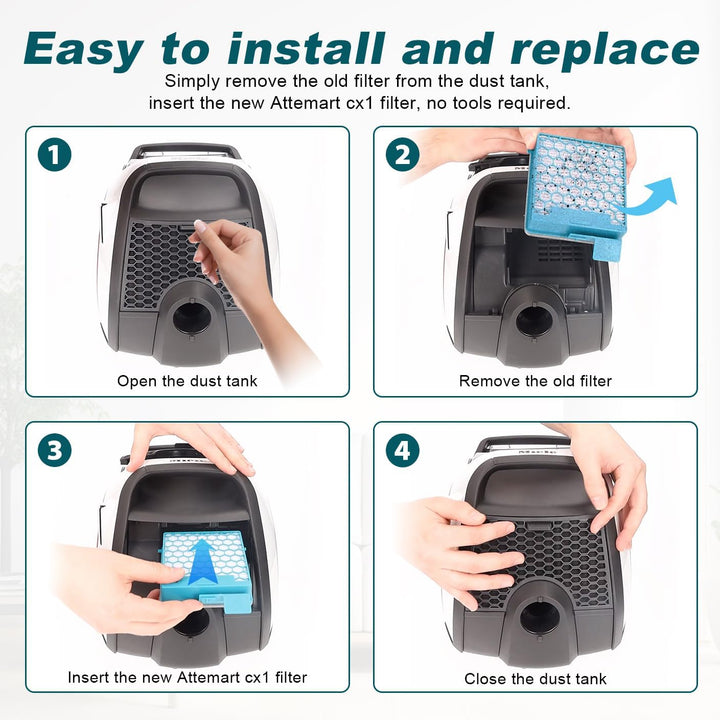 Easy to install and replace

Simply remove the old filter from the dust tank, insert the new Attemart cx1 filter, no tools required.

1

Open the dust tank

2

Remove the old filter

3

Insert the new Attemart cx1 filter

4

Close the dust tank