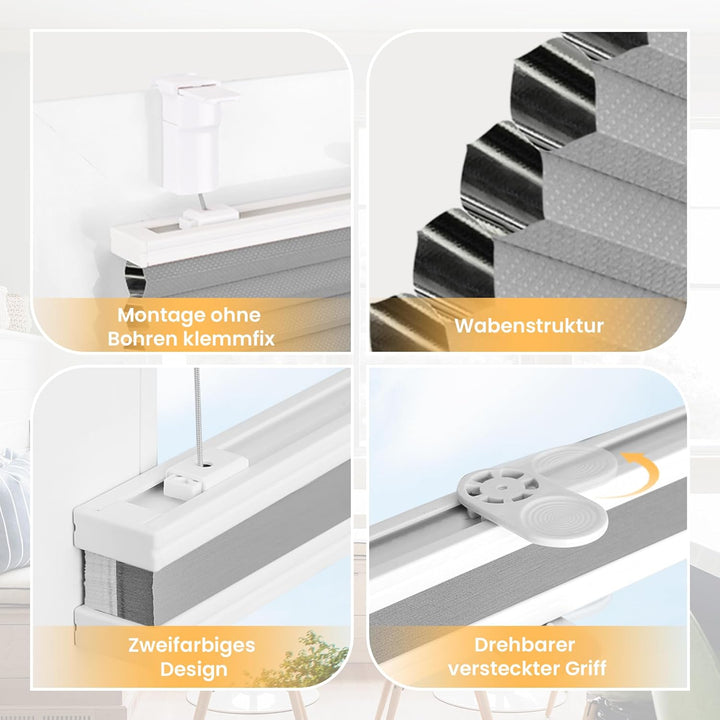 Montage ohne Bohren klemmfix

Wabenstruktur

Zweifarbiges Design

Drehbarer versteckter Griff