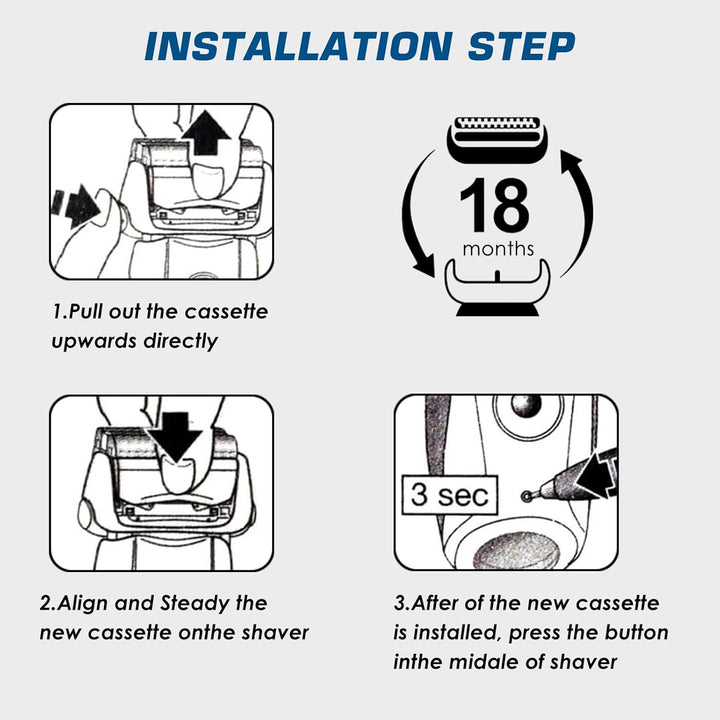 INSTALLATION STEP

1.Pull out the cassette upwards directly

18
months

2.Align and Steady the new cassette onthe shaver

3 sec

3.After of the new cassette is installed, press the button inthe midale of shaver