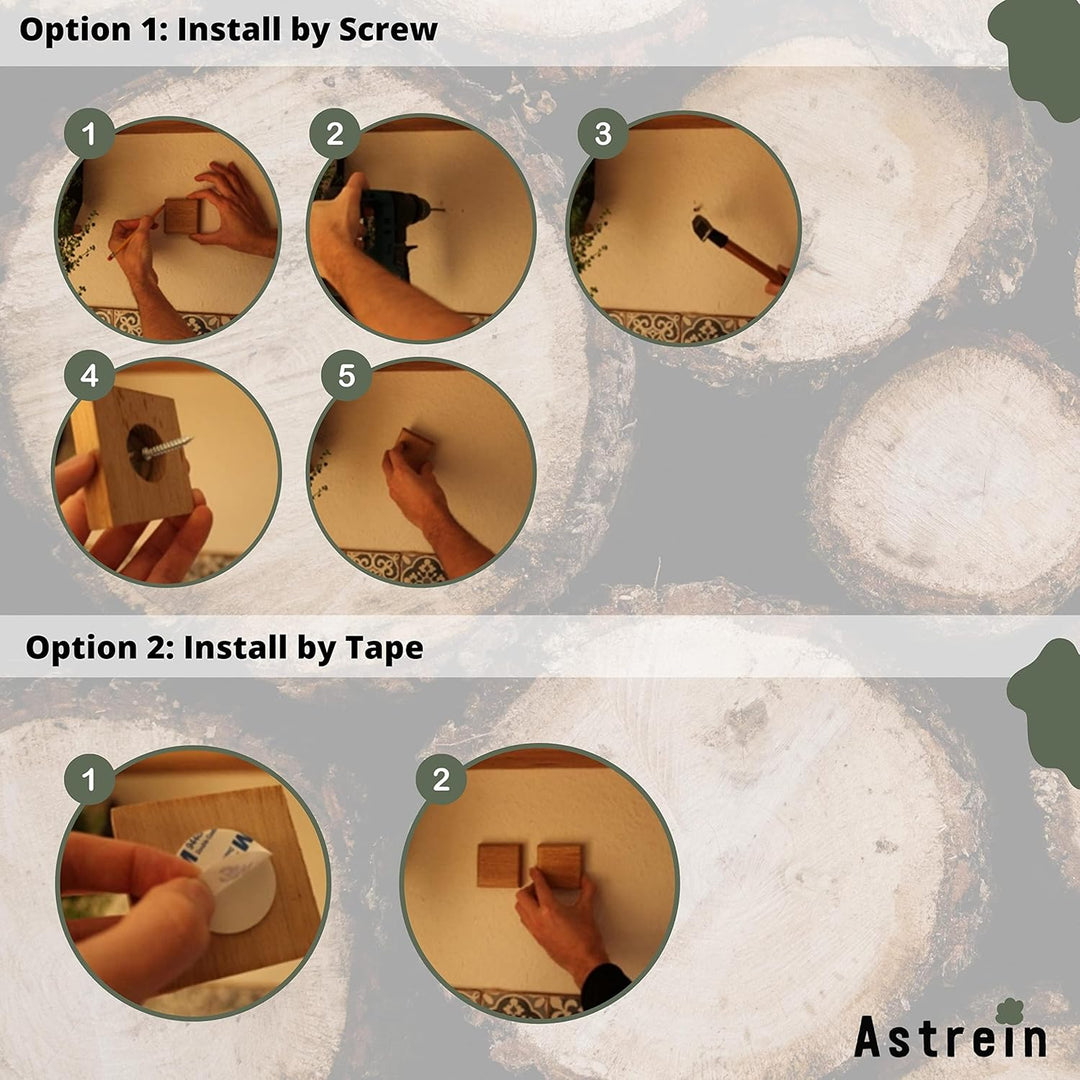 Option 1: Install by Screw

1

2

3

4

5

Option 2: Install by Tape

1

2

Astrein