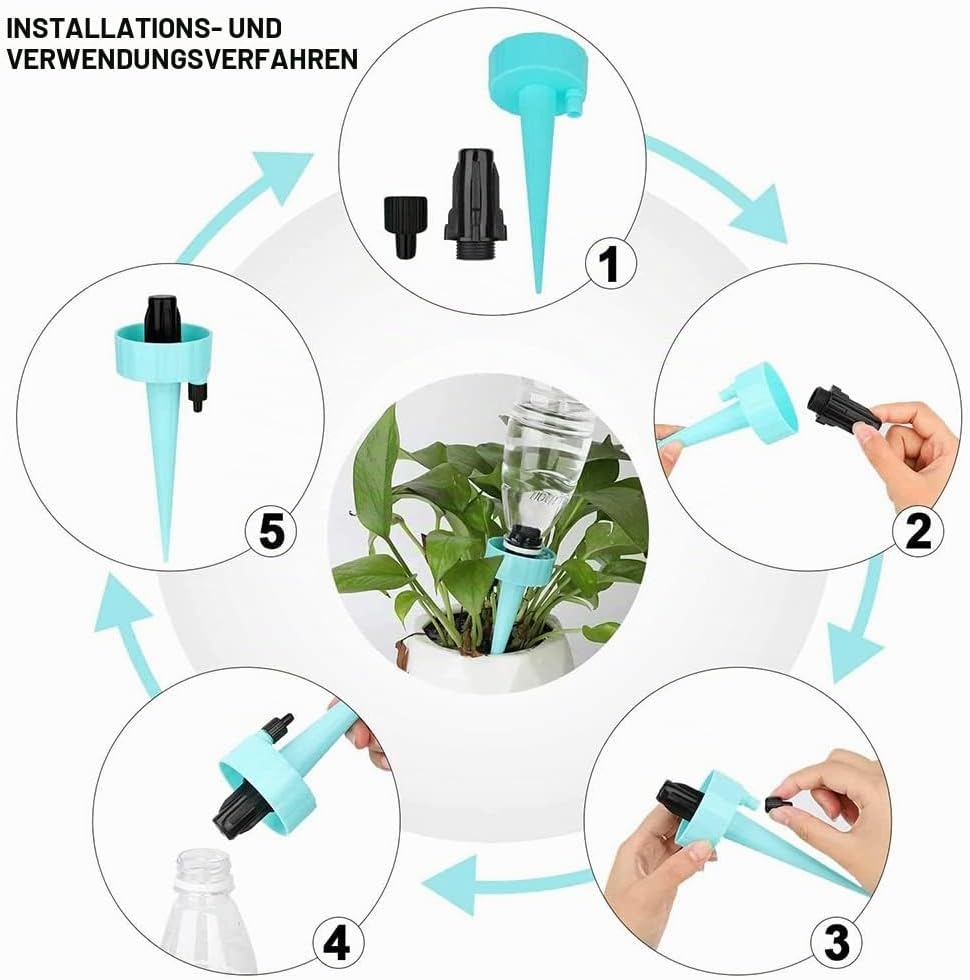 INSTALLATIONS- UND VERWENDUNGSVERFAHREN

1

2

3

4

5