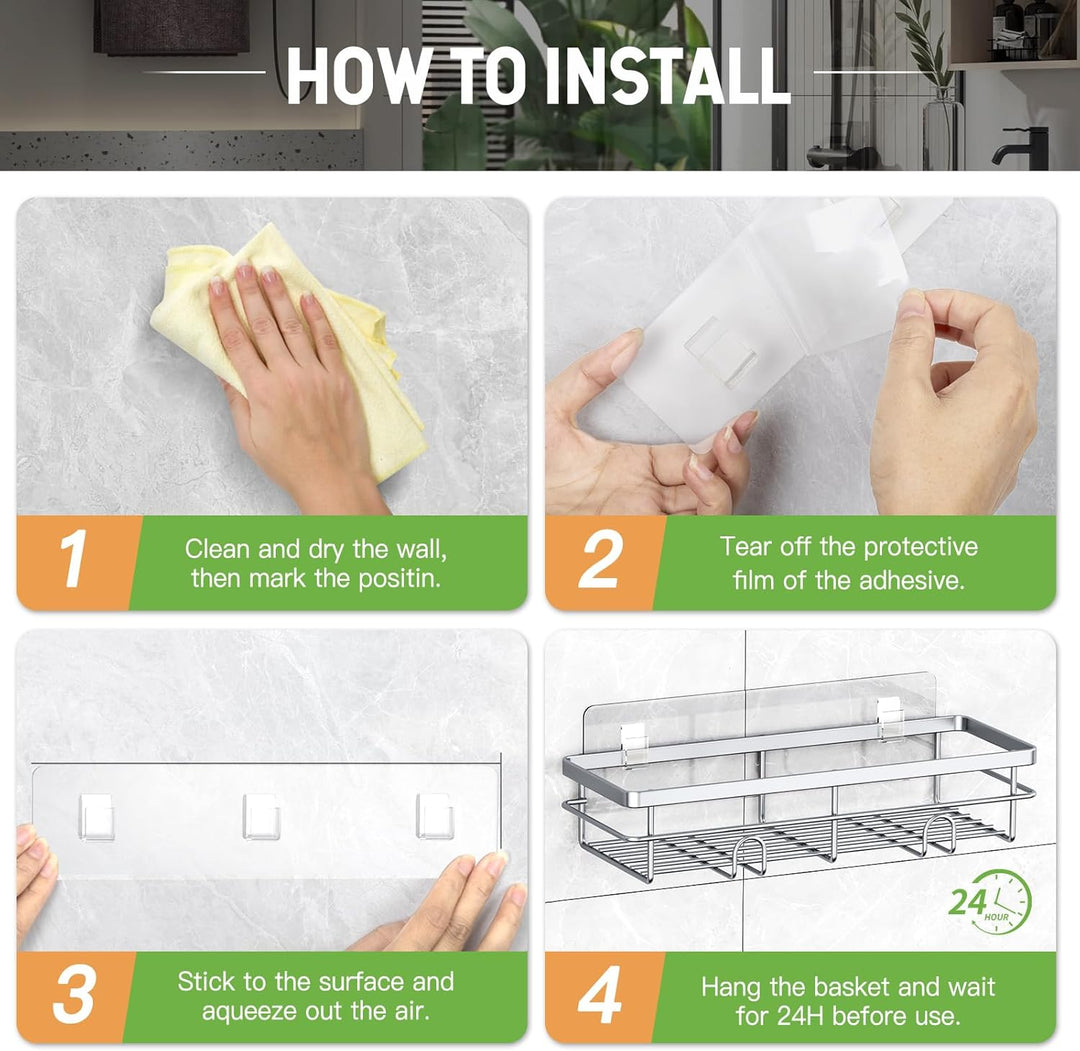 HOW TO INSTALL

1
Clean and dry the wall, then mark the positin.

2
Tear off the protective film of the adhesive.

3
Stick to the surface and aqueeze out the air.

24 HOUR

4
Hang the basket and wait for 24H before use.