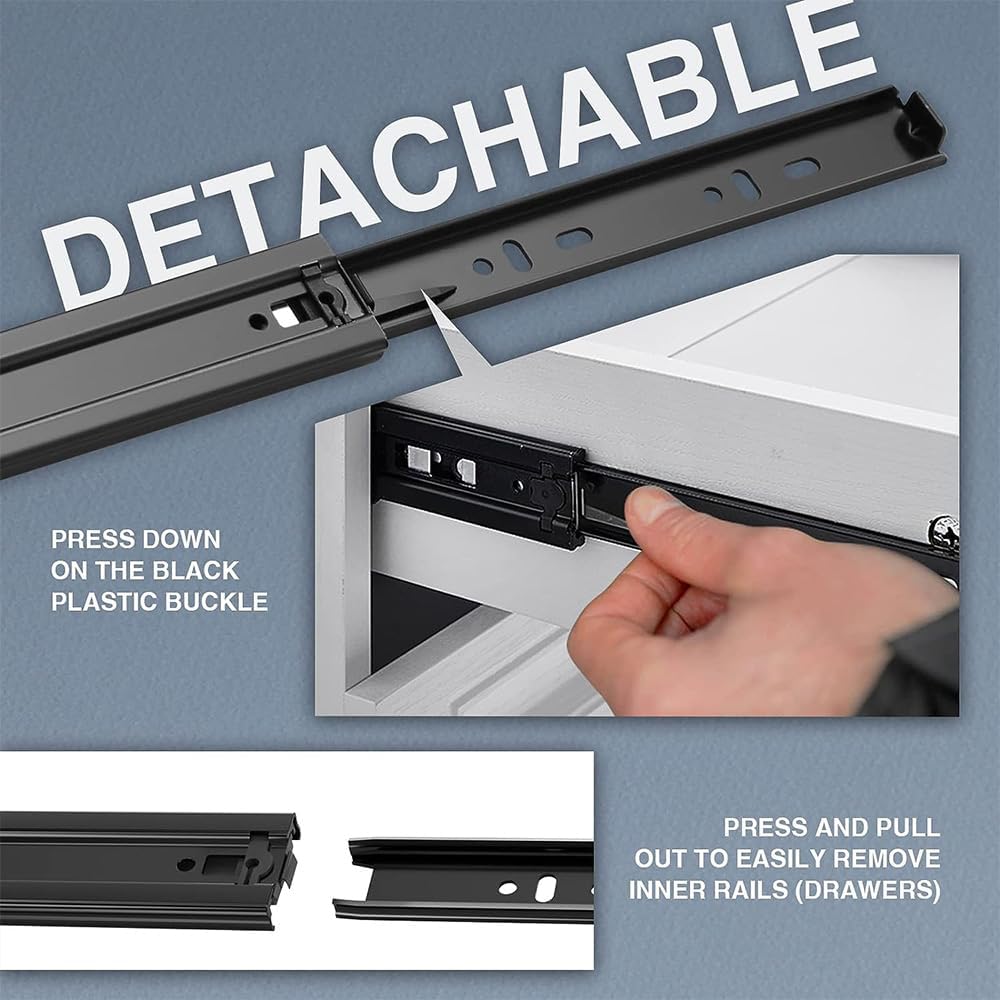 DETACHABLE

PRESS DOWN ON THE BLACK PLASTIC BUCKLE

PRESS AND PULL OUT TO EASILY REMOVE INNER RAILS (DRAWERS)