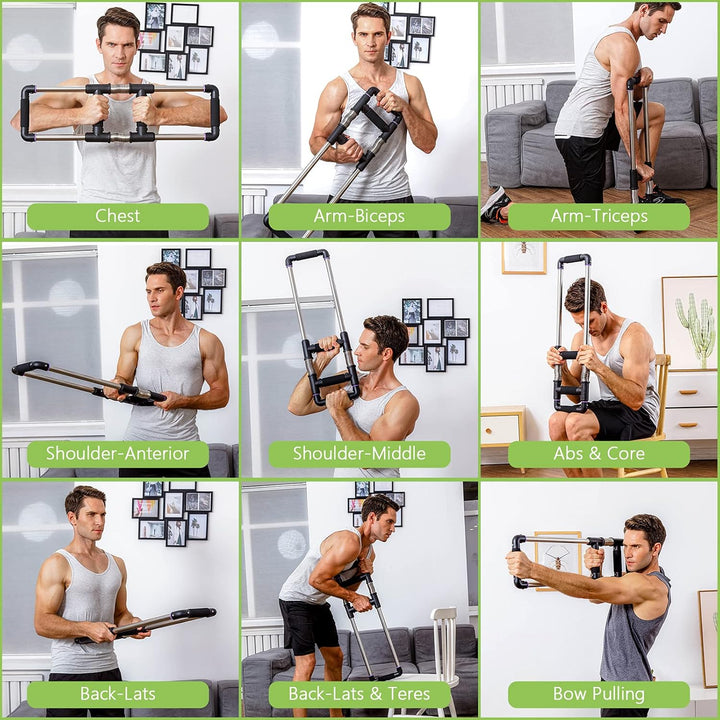 Chest

Arm-Biceps

Arm-Triceps

Shoulder-Anterior

Shoulder-Middle

Abs & Core

Back-Lats

Back-Lats & Teres

Bow Pulling