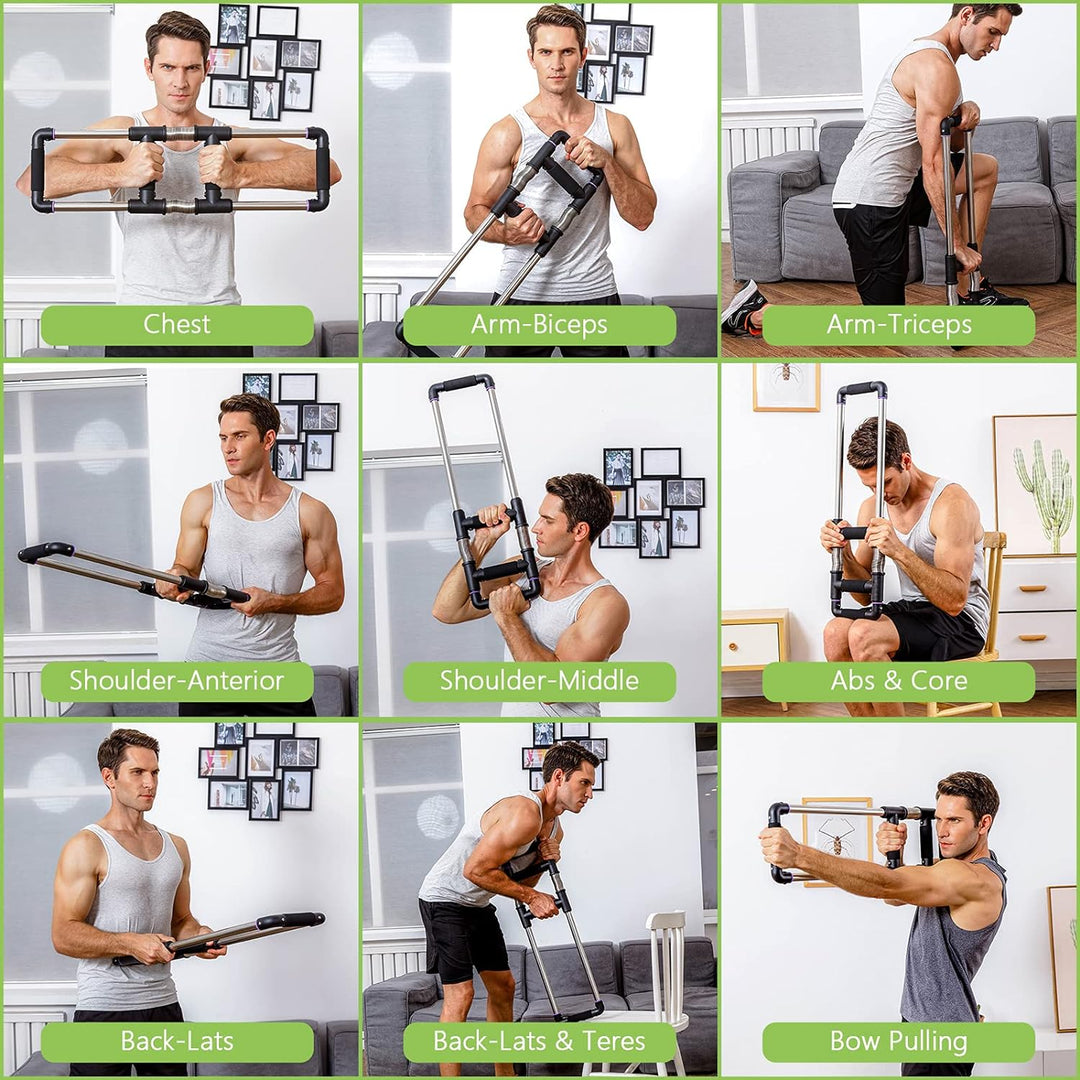 Chest

Arm-Biceps

Arm-Triceps

Shoulder-Anterior

Shoulder-Middle

Abs & Core

Back-Lats

Back-Lats & Teres

Bow Pulling