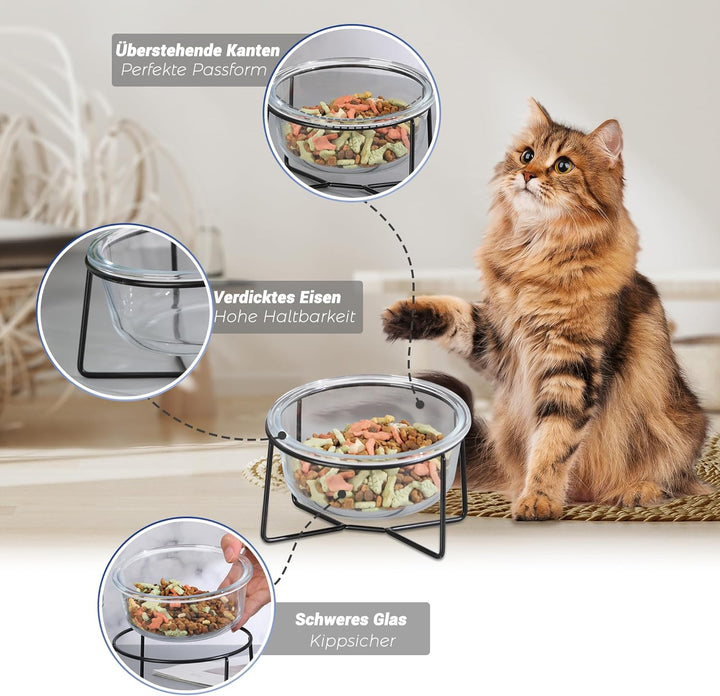 Überstehende Kanten
Perfekte Passform

Verdicktes Eisen
Hohe Haltbarkeit

Schweres Glas
Kippsicher