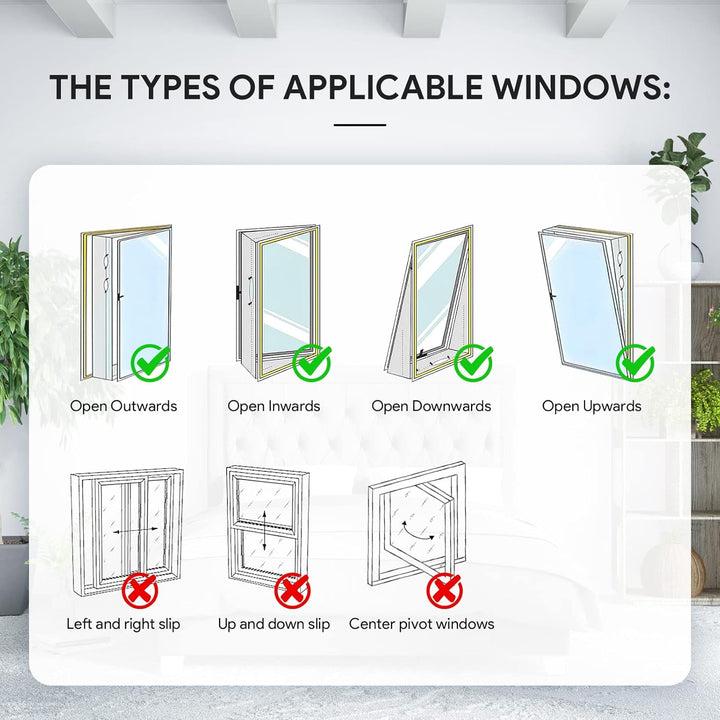 THE TYPES OF APPLICABLE WINDOWS:

Open Outwards

Open Inwards

Open Downwards

Open Upwards

Left and right slip

Up and down slip

Center pivot windows