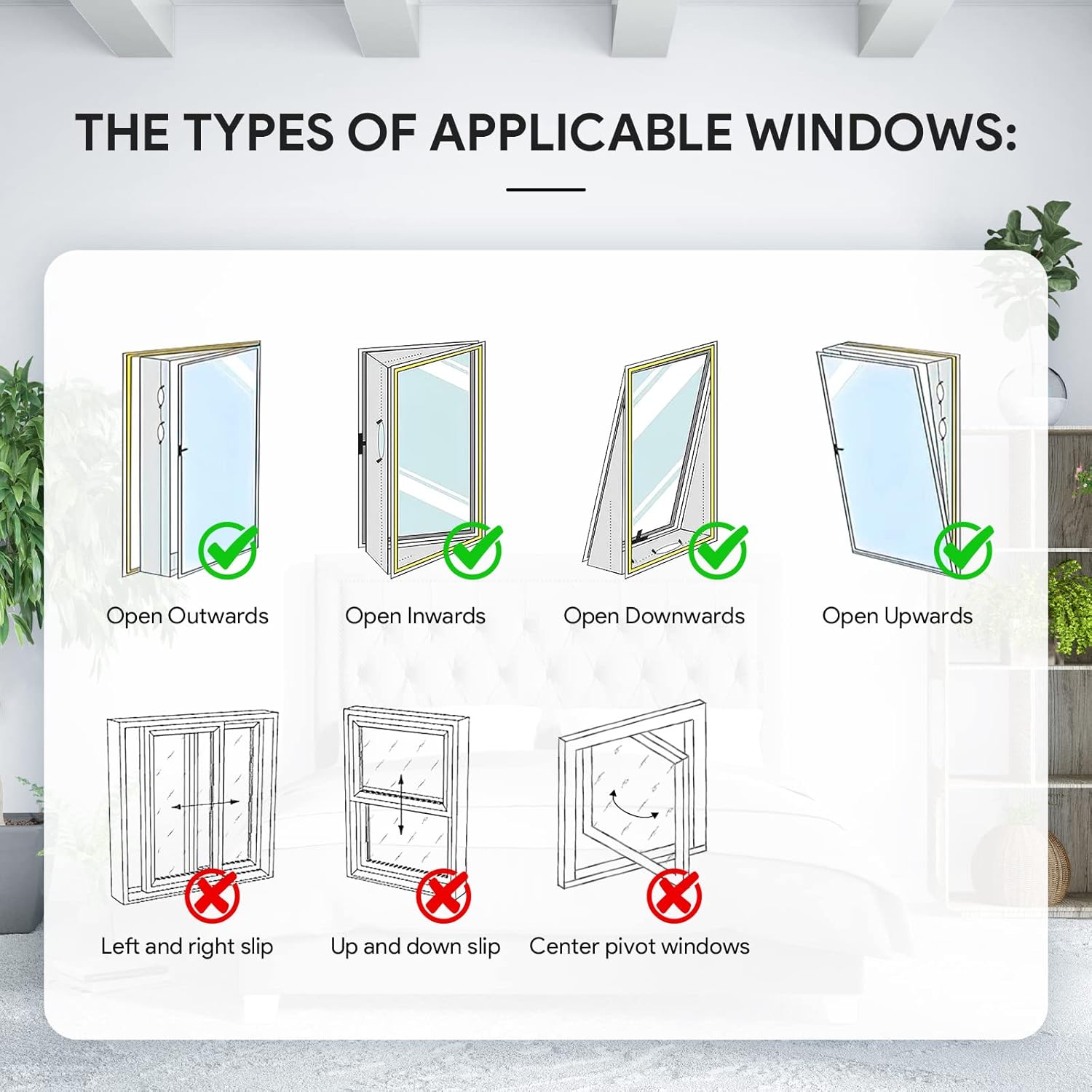 THE TYPES OF APPLICABLE WINDOWS:

Open Outwards

Open Inwards

Open Downwards

Open Upwards

Left and right slip

Up and down slip

Center pivot windows