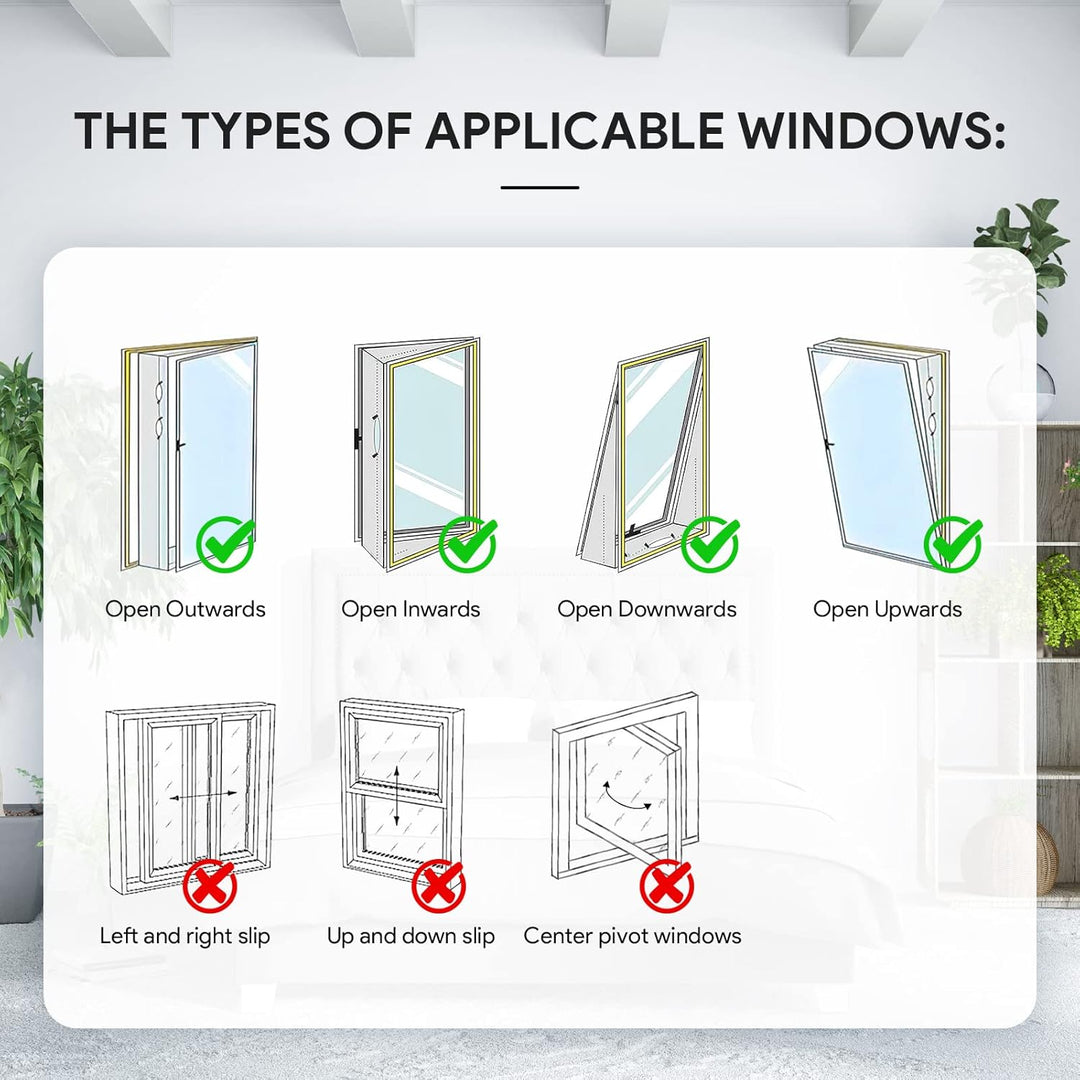 THE TYPES OF APPLICABLE WINDOWS:

Open Outwards

Open Inwards

Open Downwards

Open Upwards

Left and right slip

Up and down slip

Center pivot windows