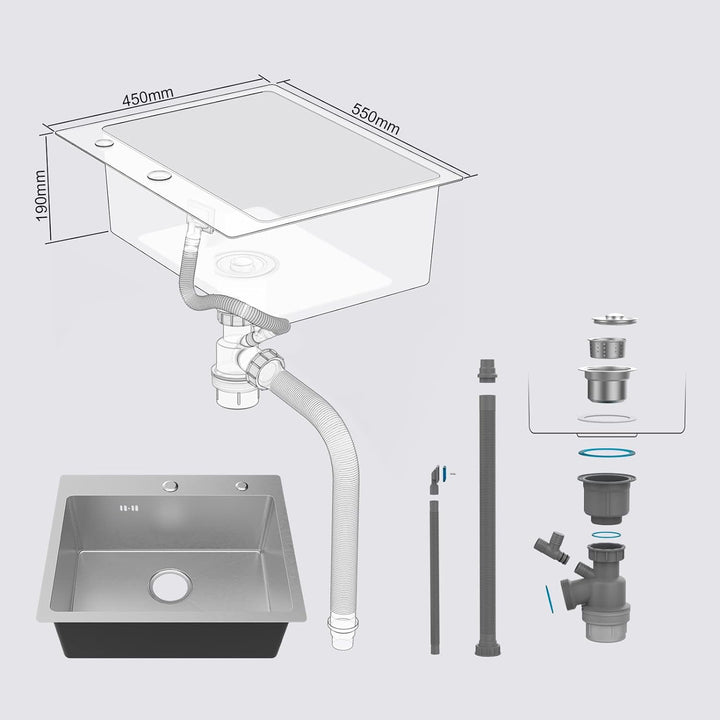 450mm
550mm
190mm