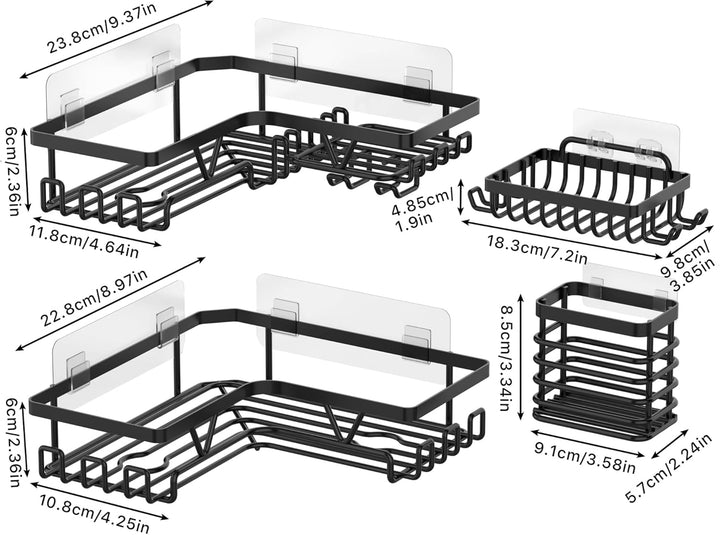 23.8cm/9.37in
6cm/2.36in
11.8cm/4.64in
4.85cm/1.9in
18.3cm/7.2in
9.8cm/3.85in
22.8cm/8.97in
6cm/2.36in
10.8cm/4.25in
8.5cm/3.34in
9.1cm/3.58in
5.7cm/2.24in