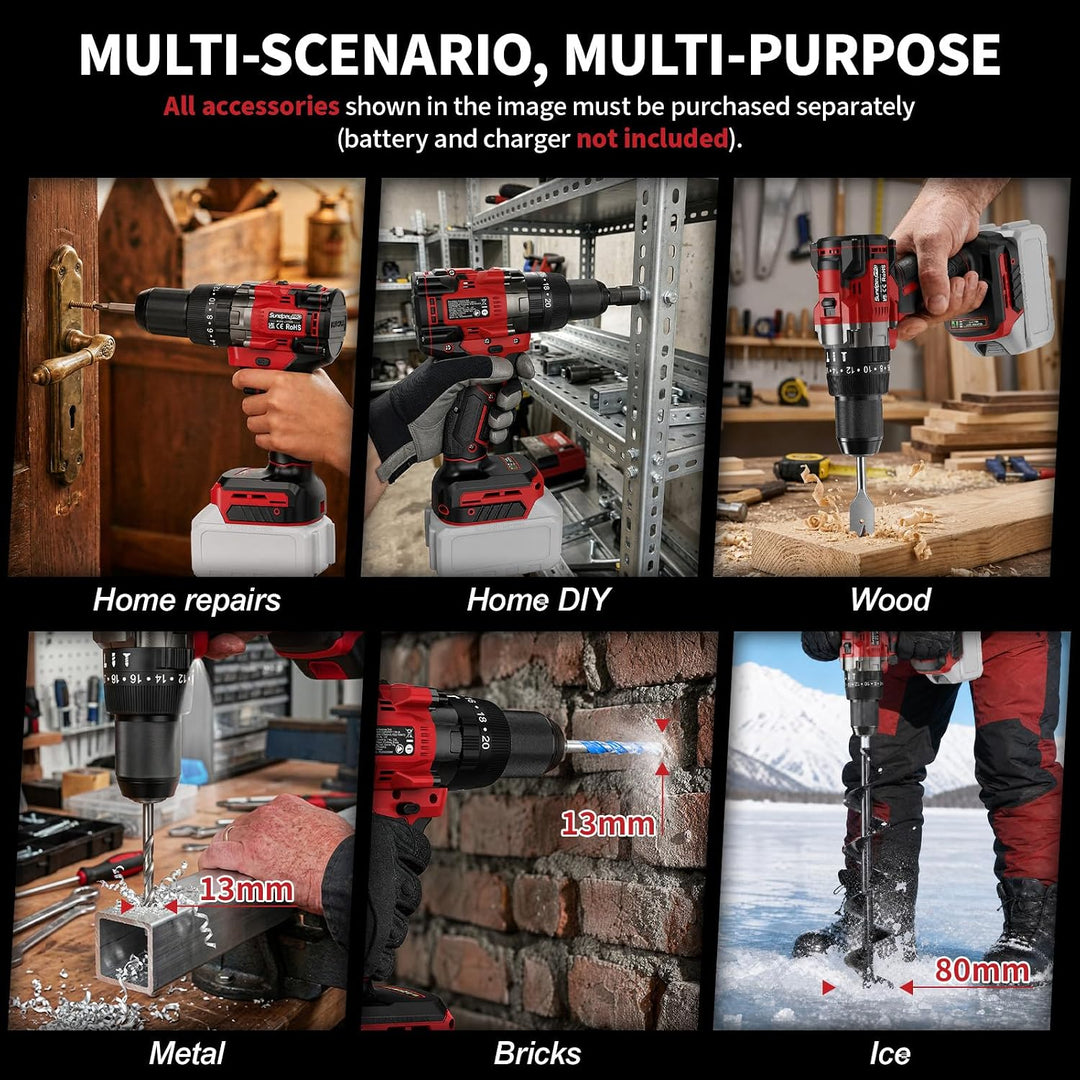 MULTI-SCENARIO, MULTI-PURPOSE

All accessories shown in the image must be purchased separately (battery and charger not included).

Home repairs

Home DIY

Wood

13mm

13mm

80mm

Metal

Bricks

Ice