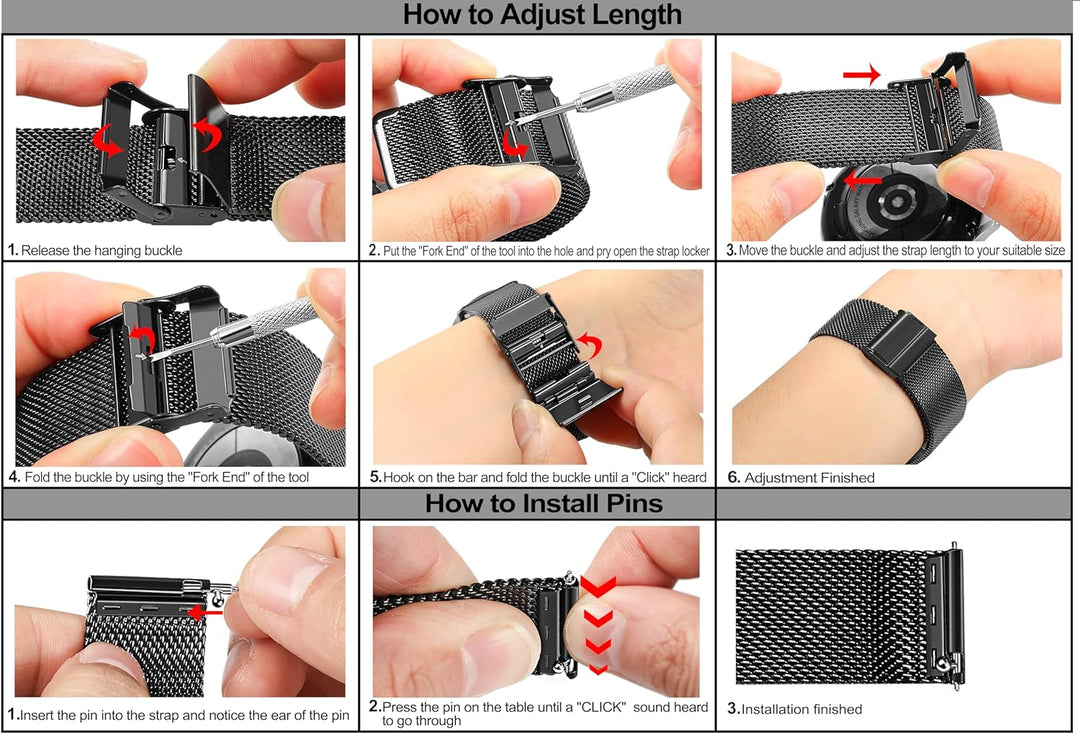 How to Adjust Length

1. Release the hanging buckle

2. Put the "Fork End" of the tool into the hole and pry open the strap locker

3. Move the buckle and adjust the strap length to your suitable size

4. Fold the buckle by using the "Fork End" of the tool

5. Hook on the bar and fold the buckle until a "Click" heard

6. Adjustment Finished

How to Install Pins

1. Insert the pin into the strap and notice the ear of the pin

2. Press the pin on the table until a "CLICK" sound heard to go through

3. Installation finished