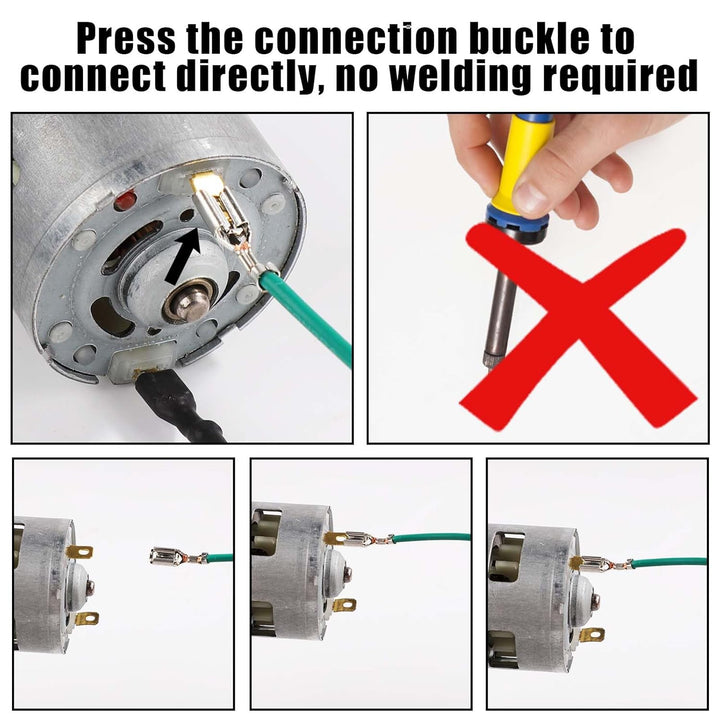 Press the connection buckle to connect directly, no welding required