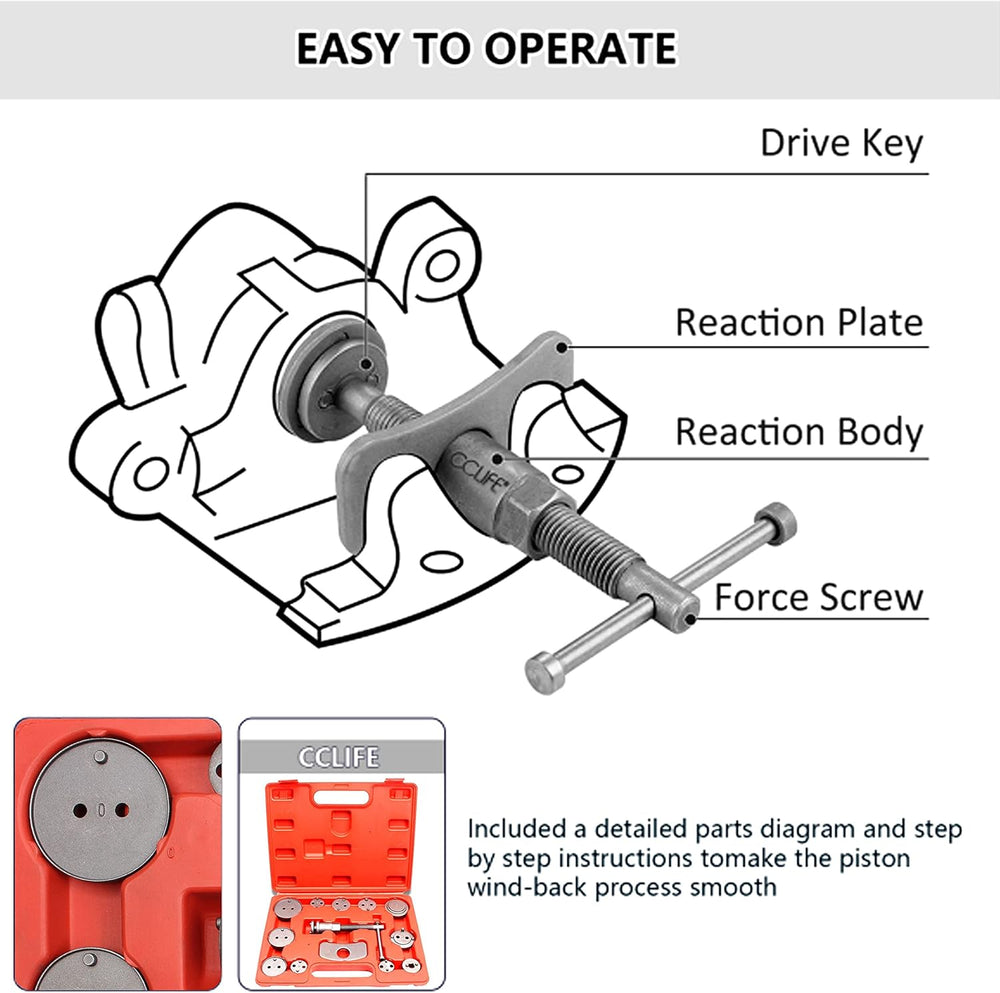 EASY TO OPERATE

Drive Key

Reaction Plate

Reaction Body

CCLIFE

Force Screw

CCLIFE

Included a detailed parts diagram and step by step instructions tomake the piston wind-back process smooth