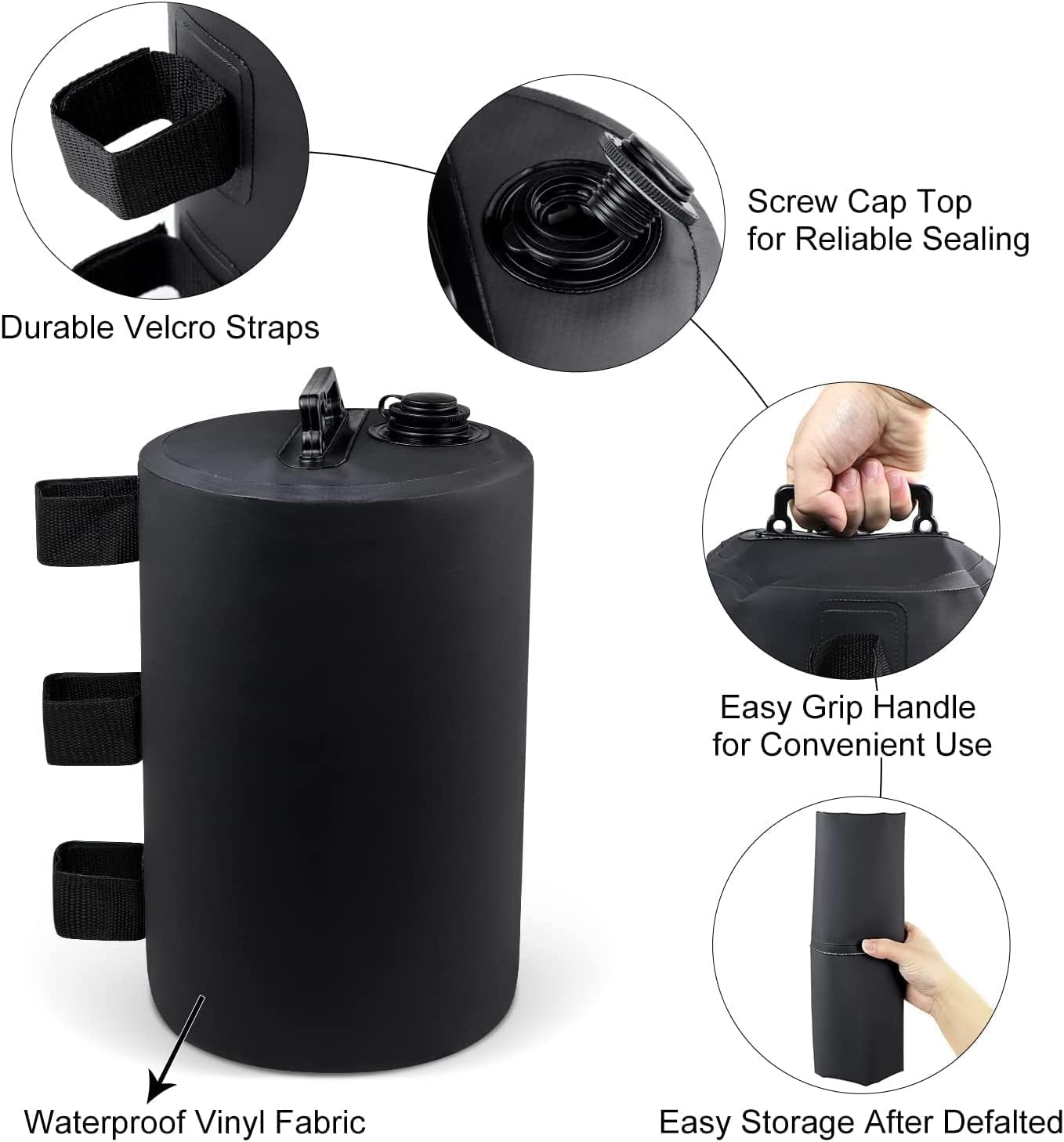 Durable Velcro Straps

Screw Cap Top
for Reliable Sealing

Easy Grip Handle
for Convenient Use

Waterproof Vinyl Fabric

Easy Storage After Defalted