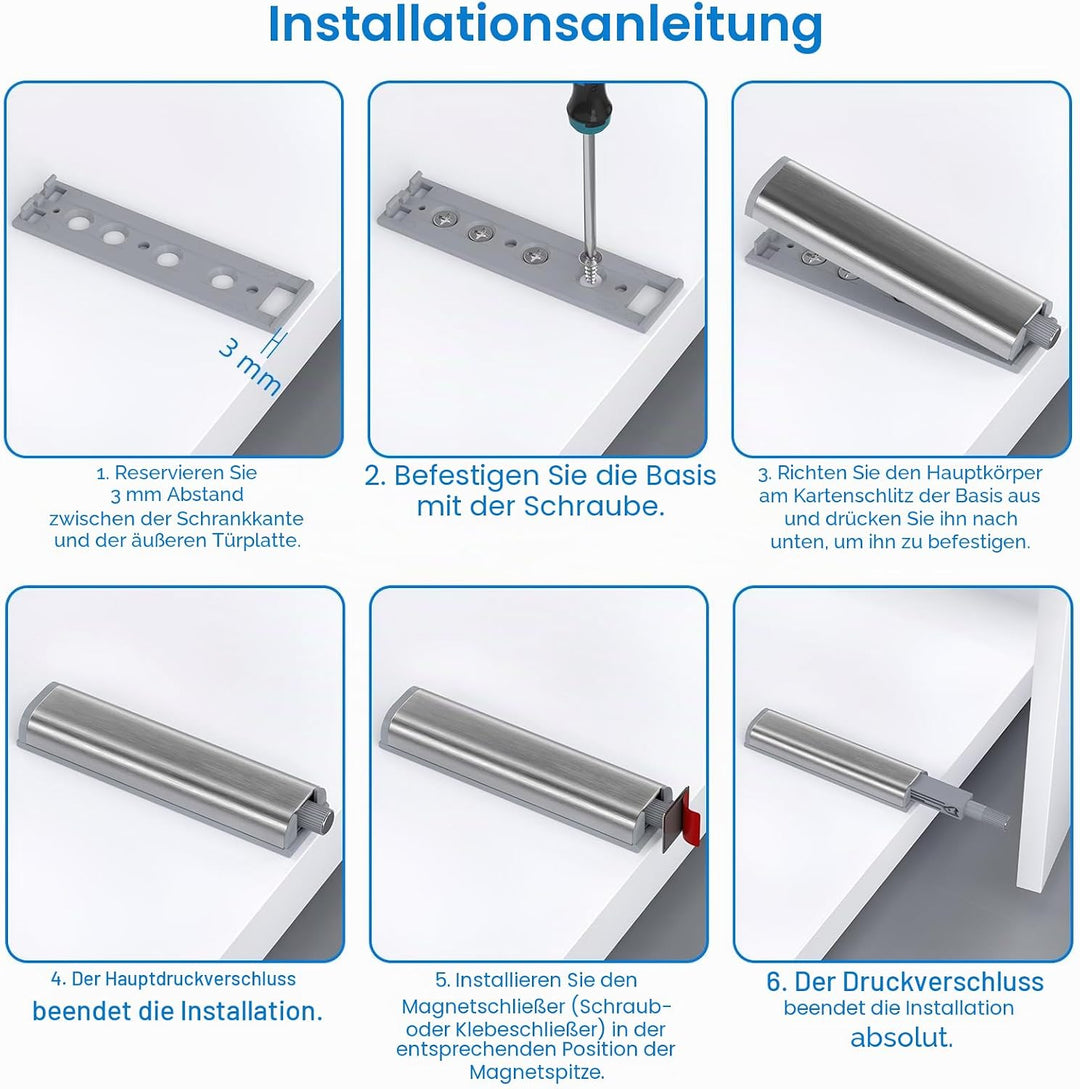 Installationsanleitung

3 mm

1. Reservieren Sie 3 mm Abstand zwischen der Schrankkante und der äußeren Türplatte.

2. Befestigen Sie die Basis mit der Schraube.

3. Richten Sie den Hauptkörper am Kartenschlitz der Basis aus und drücken Sie ihn nach unten, um ihn zu befestigen.

4. Der Hauptdruckverschluss beendet die Installation.

5. Installieren Sie den Magnetschließer (Schraub- oder Klebeschließer) in der entsprechenden Position der Magnetspitze.

6. Der Druckverschluss beendet die Installation absolut.