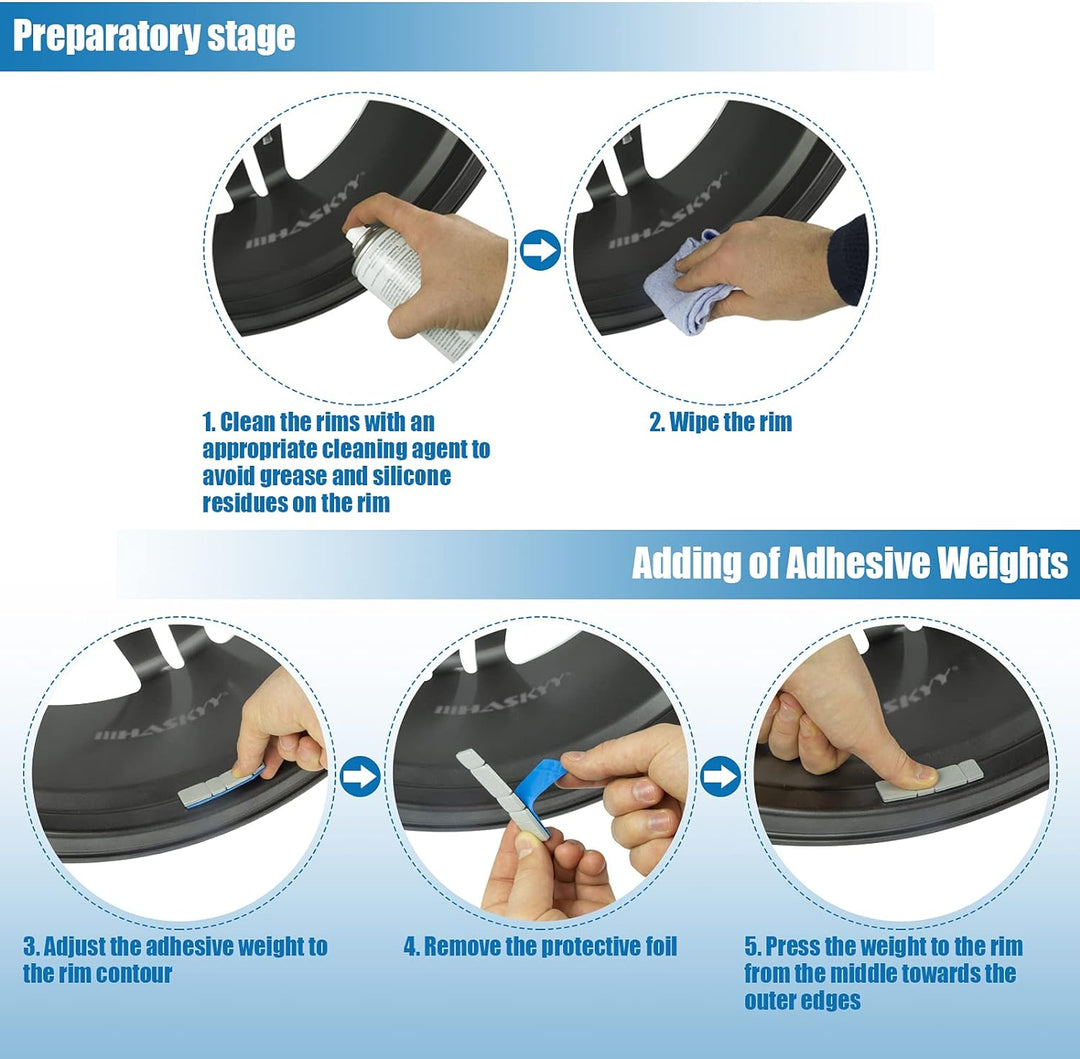 Preparatory stage

HASKYY

HASKYY

1. Clean the rims with an appropriate cleaning agent to avoid grease and silicone residues on the rim

2. Wipe the rim

Adding of Adhesive Weights

HASKYY

HASKYY

SKYY

3. Adjust the adhesive weight to the rim contour

4. Remove the protective foil

5. Press the weight to the rim from the middle towards the outer edges