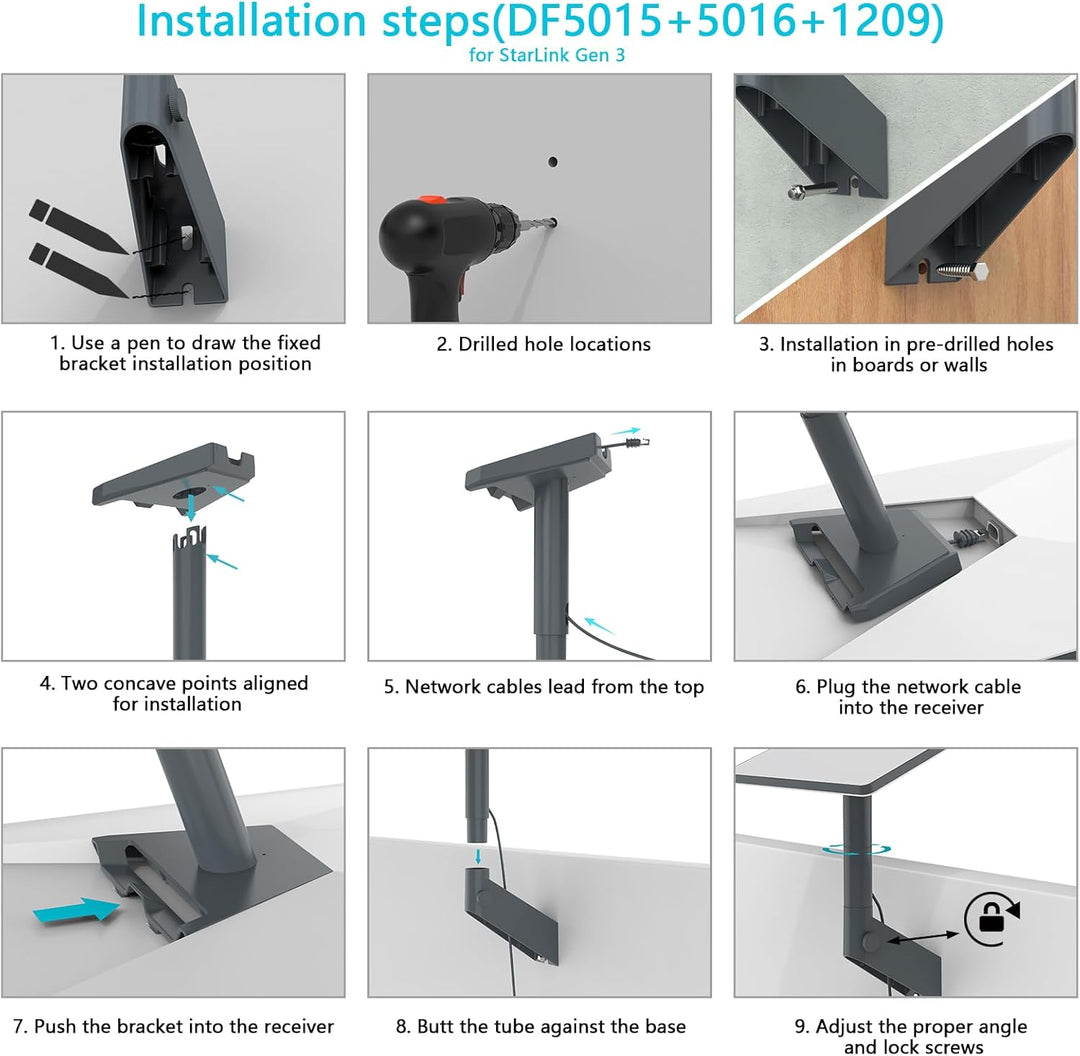 Installation steps(DF5015+5016+1209)
for StarLink Gen 3

1. Use a pen to draw the fixed bracket installation position

2. Drilled hole locations

3. Installation in pre-drilled holes in boards or walls

4. Two concave points aligned for installation

5. Network cables lead from the top

6. Plug the network cable into the receiver

7. Push the bracket into the receiver

8. Butt the tube against the base

9. Adjust the proper angle and lock screws