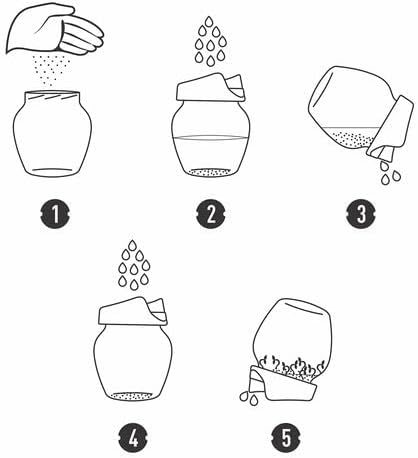 1

2

3

4

5